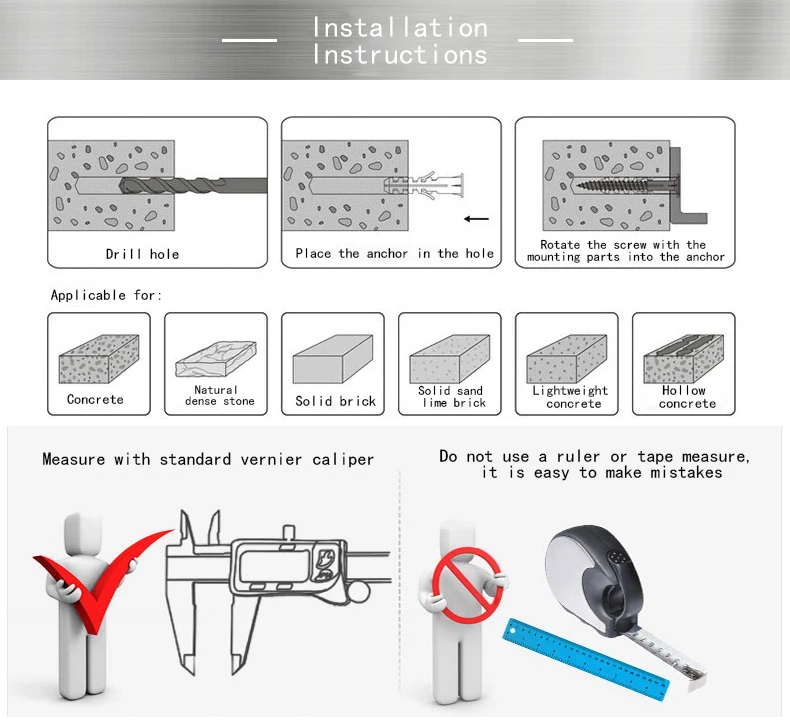 Installation Instructions

Drill hole

Place the anchor in the hole

Rotate the screw with the mounting parts into the anchor

Applicable for:

Concrete

Natural dense stone

Solid brick

Solid sand lime brick

Lightweight concrete

Hollow concrete

Measure with standard vernier caliper

Do not use a ruler or tape measure, it is easy to make mistakes