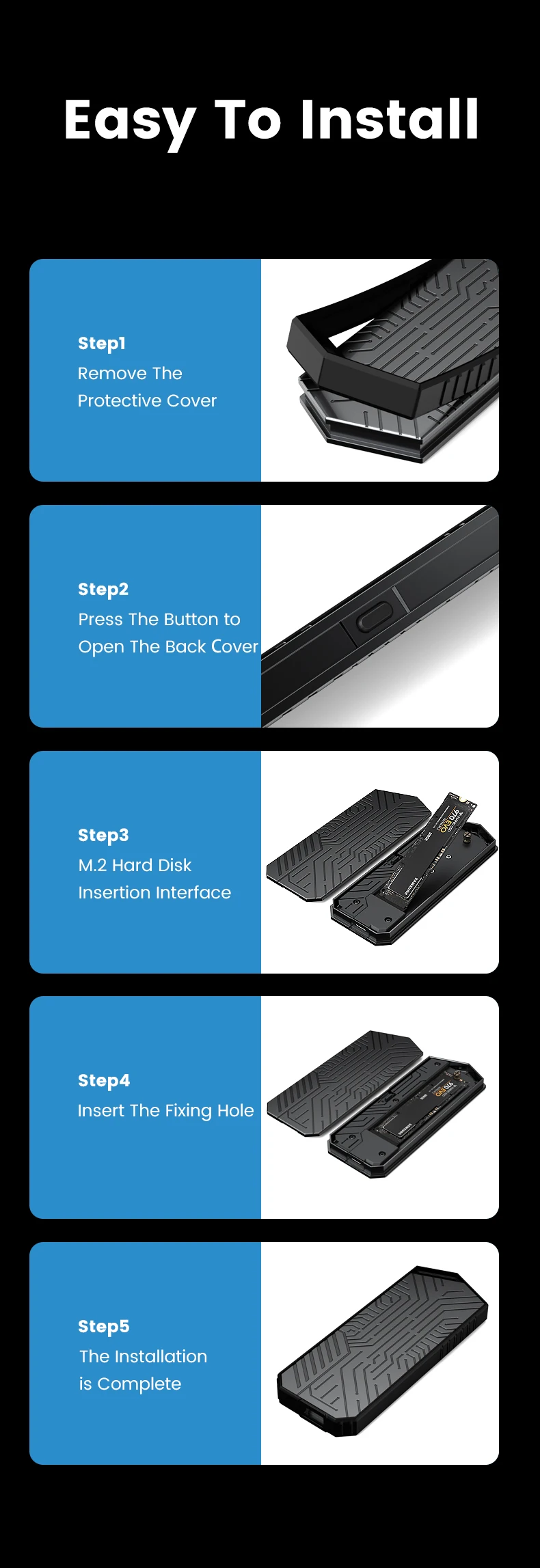 Easy To Install

Step1
Remove The Protective Cover

Step2
Press The Button to Open The Back Cover

Step3
M.2 Hard Disk Insertion Interface

Step4
Insert The Fixing Hole

Step5
The Installation is Complete