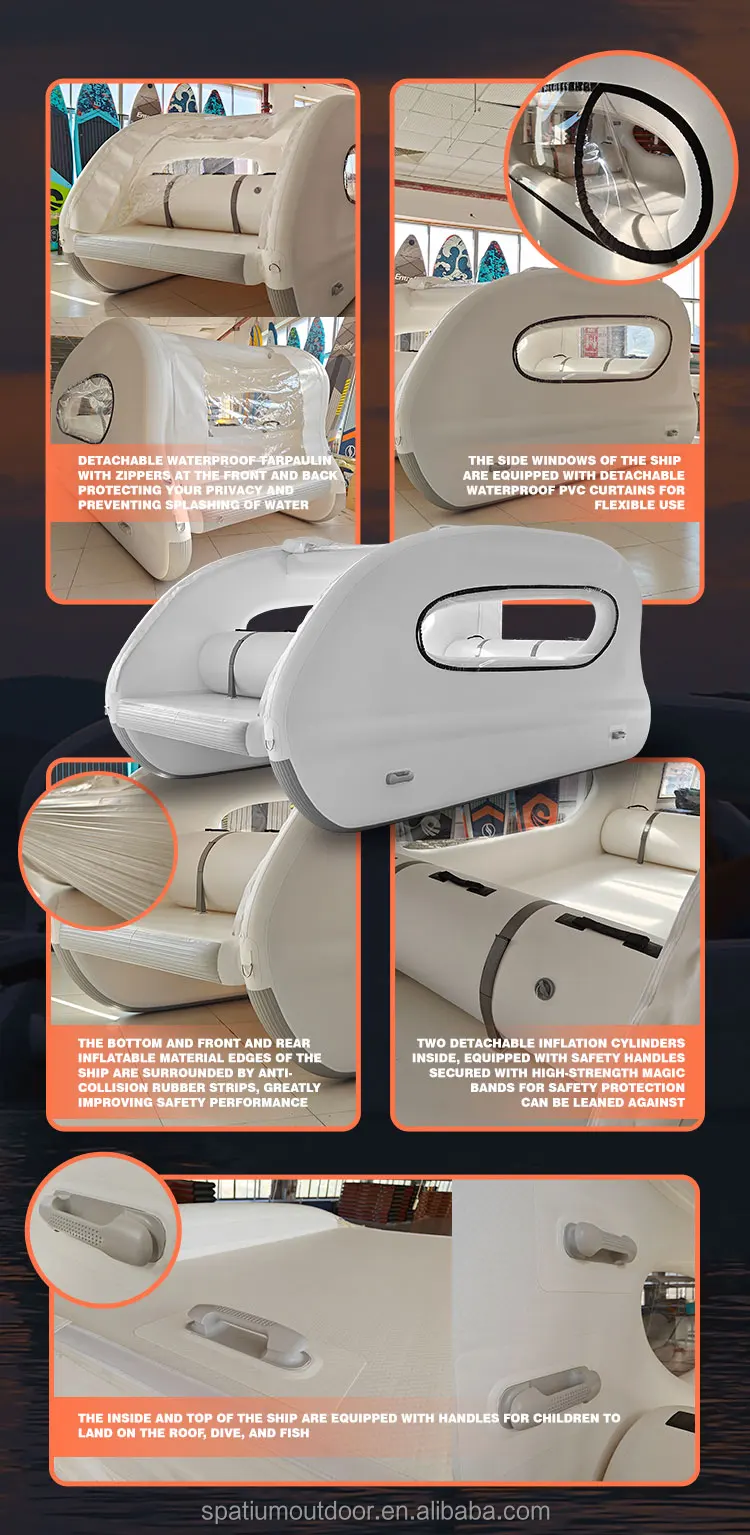 DETACHABLE WATERPROOF TARPAULIN WITH ZIPPERS AT THE FRONT AND BACK PROTECTING YOUR PRIVACY AND PREVENTING SPLASHING OF WATER

THE SIDE WINDOWS OF THE SHIP ARE EQUIPPED WITH DETACHABLE WATERPROOF PVC CURTAINS FOR FLEXIBLE USE

THE BOTTOM AND FRONT AND REAR INFLATABLE MATERIAL EDGES OF THE SHIP ARE SURROUNDED BY ANTI-COLLISION RUBBER STRIPS, GREATLY IMPROVING SAFETY PERFORMANCE

TWO DETACHABLE INFLATION CYLINDERS INSIDE, EQUIPPED WITH SAFETY HANDLES SECURED WITH HIGH-STRENGTH MAGIC BANDS FOR SAFETY PROTECTION CAN BE LEANED AGAINST

THE INSIDE AND TOP OF THE SHIP ARE EQUIPPED WITH HANDLES FOR CHILDREN TO LAND ON THE ROOF, DIVE, AND FISH

spatiumoutdoor.en.alibaba.com