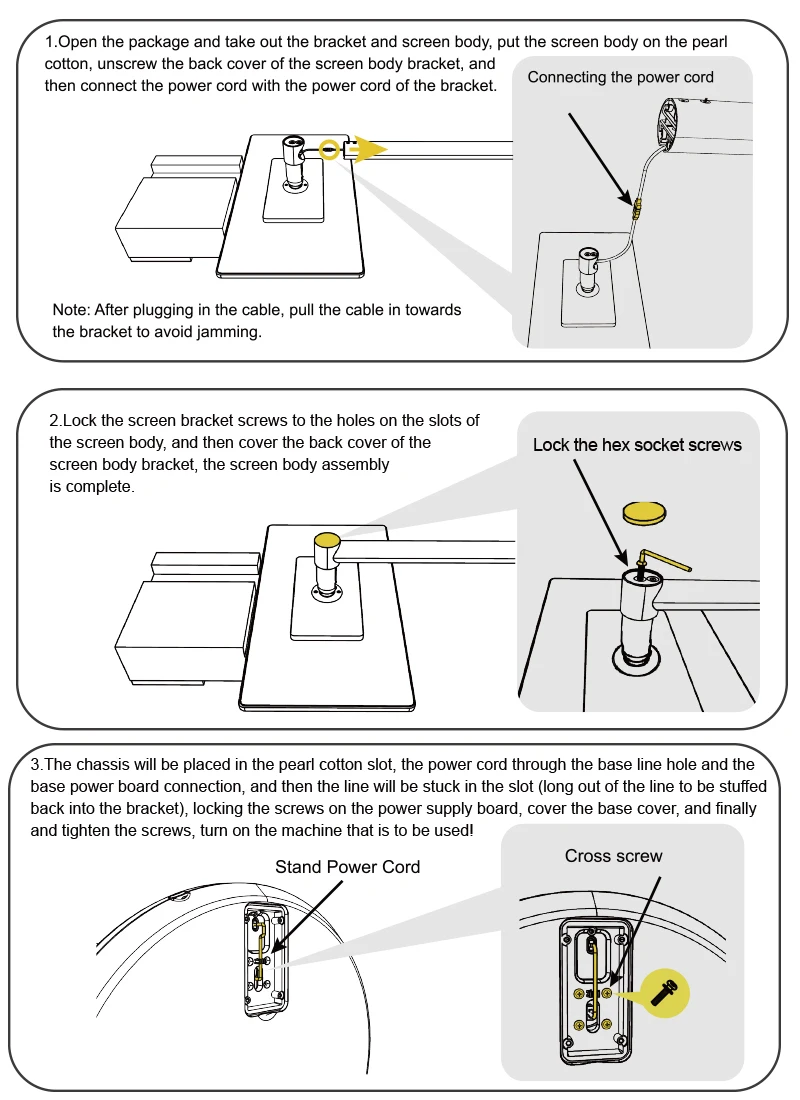 1.Open the package and take out the bracket and screen body, put the screen body on the pearl cotton, unscrew the back cover of the screen body bracket, and then connect the power cord with the power cord of the bracket.

Connecting the power cord

Note: After plugging in the cable, pull the cable in towards the bracket to avoid jamming.

2.Lock the screen bracket screws to the holes on the slots of the screen body, and then cover the back cover of the screen body bracket, the screen body assembly is complete.

Lock the hex socket screws

3.The chassis will be placed in the pearl cotton slot, the power cord through the base line hole and the base power board connection, and then the line will be stuck in the slot (long out of the line to be stuffed back into the bracket), locking the screws on the power supply board, cover the base cover, and finally and tighten the screws, turn on the machine that is to be used!

Stand Power Cord

Cross screw