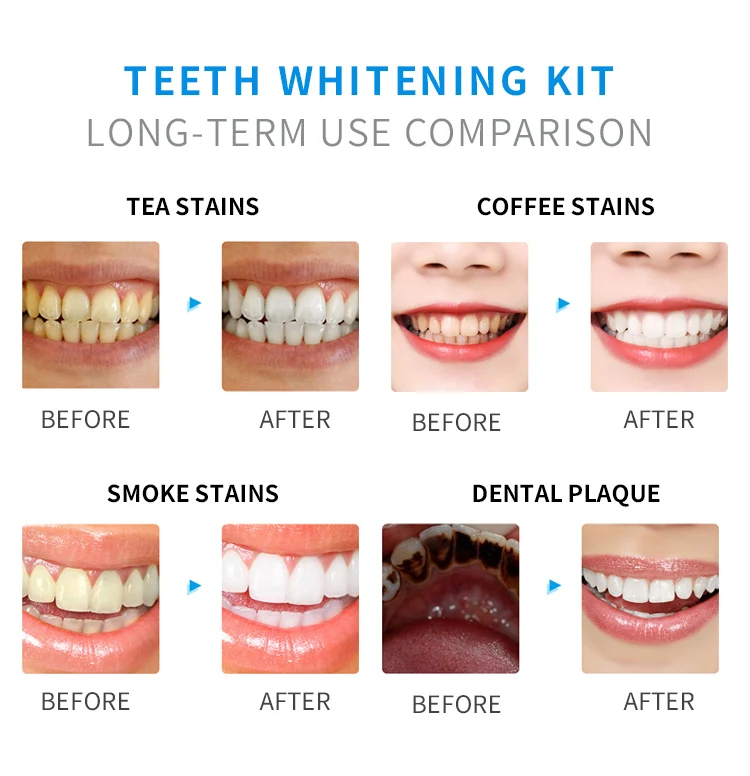 TEETH WHITENING KIT
LONG-TERM USE COMPARISON

TEA STAINS

BEFORE AFTER

COFFEE STAINS

BEFORE AFTER

SMOKE STAINS

BEFORE AFTER

DENTAL PLAQUE

BEFORE AFTER