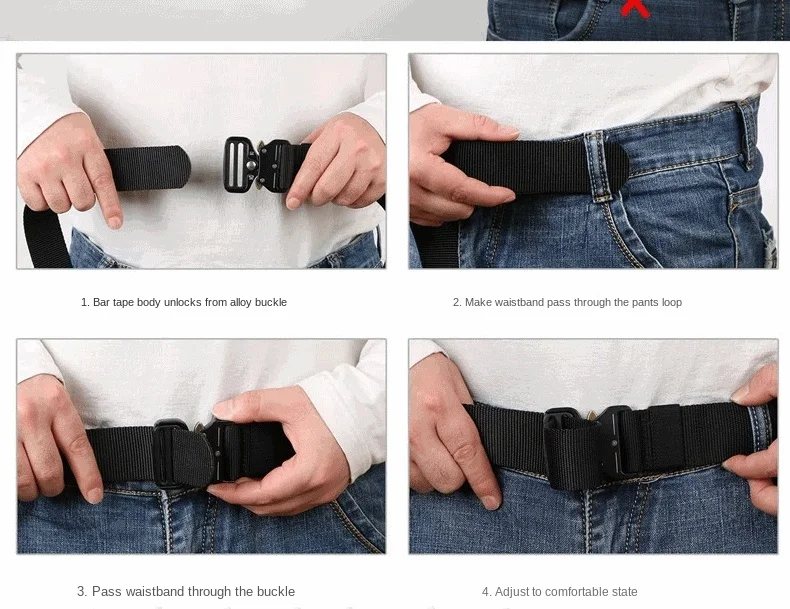 1. Bar tape body unlocks from alloy buckle

2. Make waistband pass through the pants loop

3. Pass waistband through the buckle

4. Adjust to comfortable state