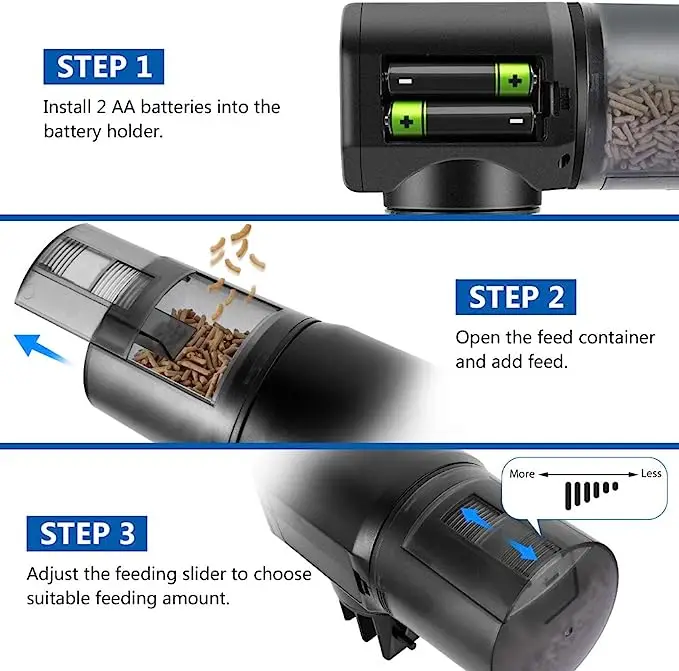 STEP 1

Install 2 AA batteries into the battery holder.

STEP 2

Open the feed container and add feed.

More Less

STEP 3

Adjust the feeding slider to choose suitable feeding amount.