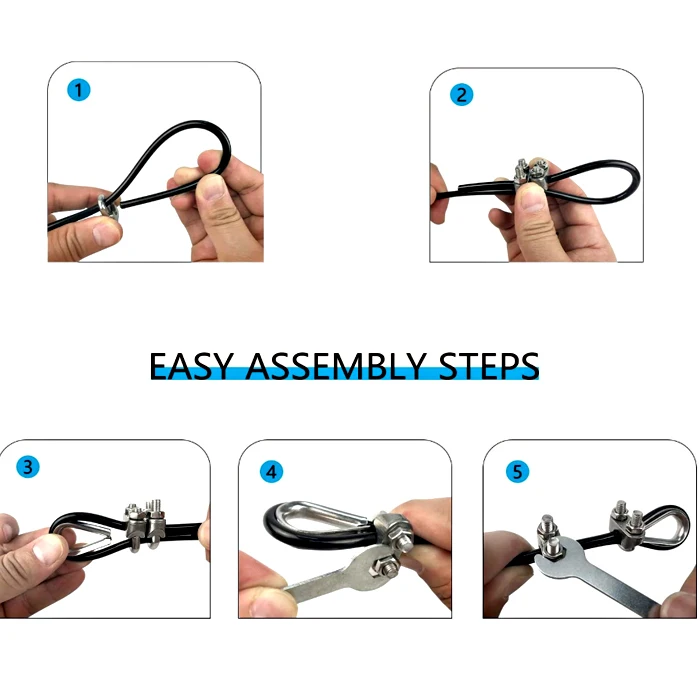 1

2

EASY ASSEMBLY STEPS

3

4

5