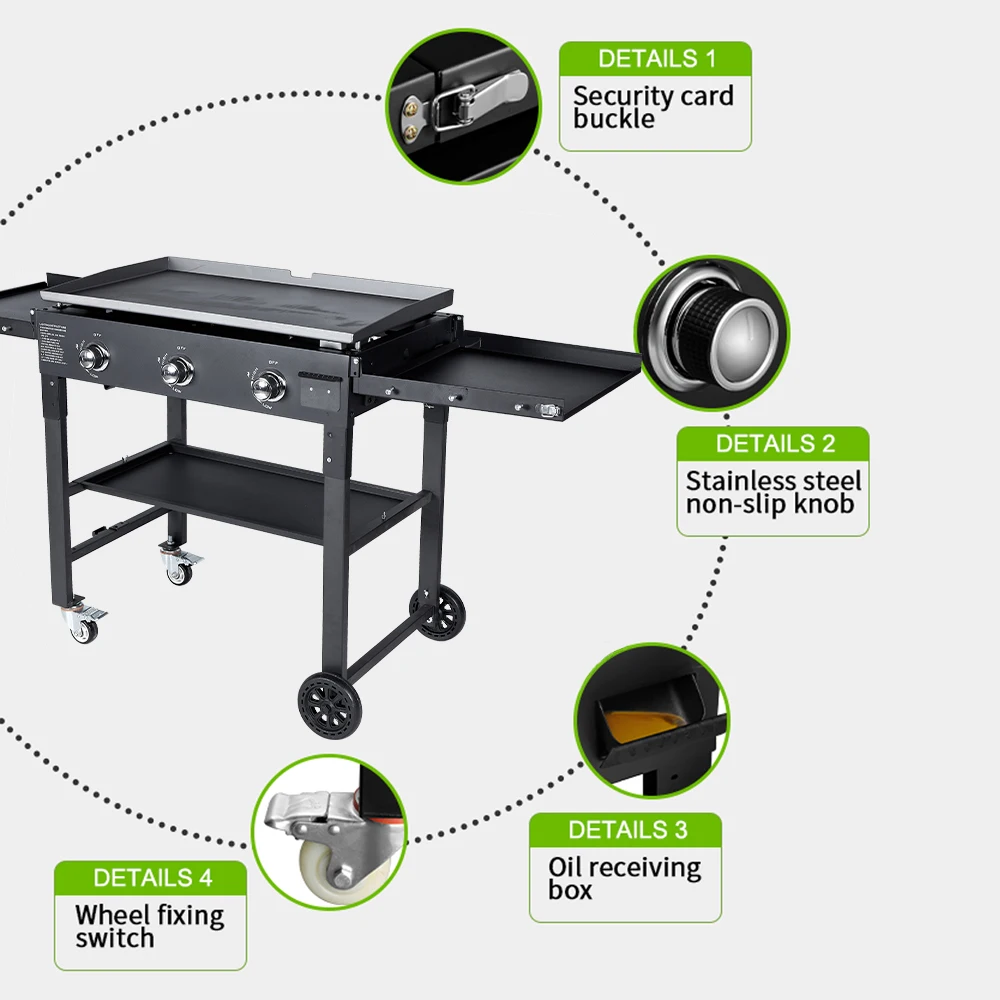 DETAILS 1
Security card buckle

DETAILS 2
Stainless steel non-slip knob

DETAILS 3
Oil receiving box

DETAILS 4
Wheel fixing switch