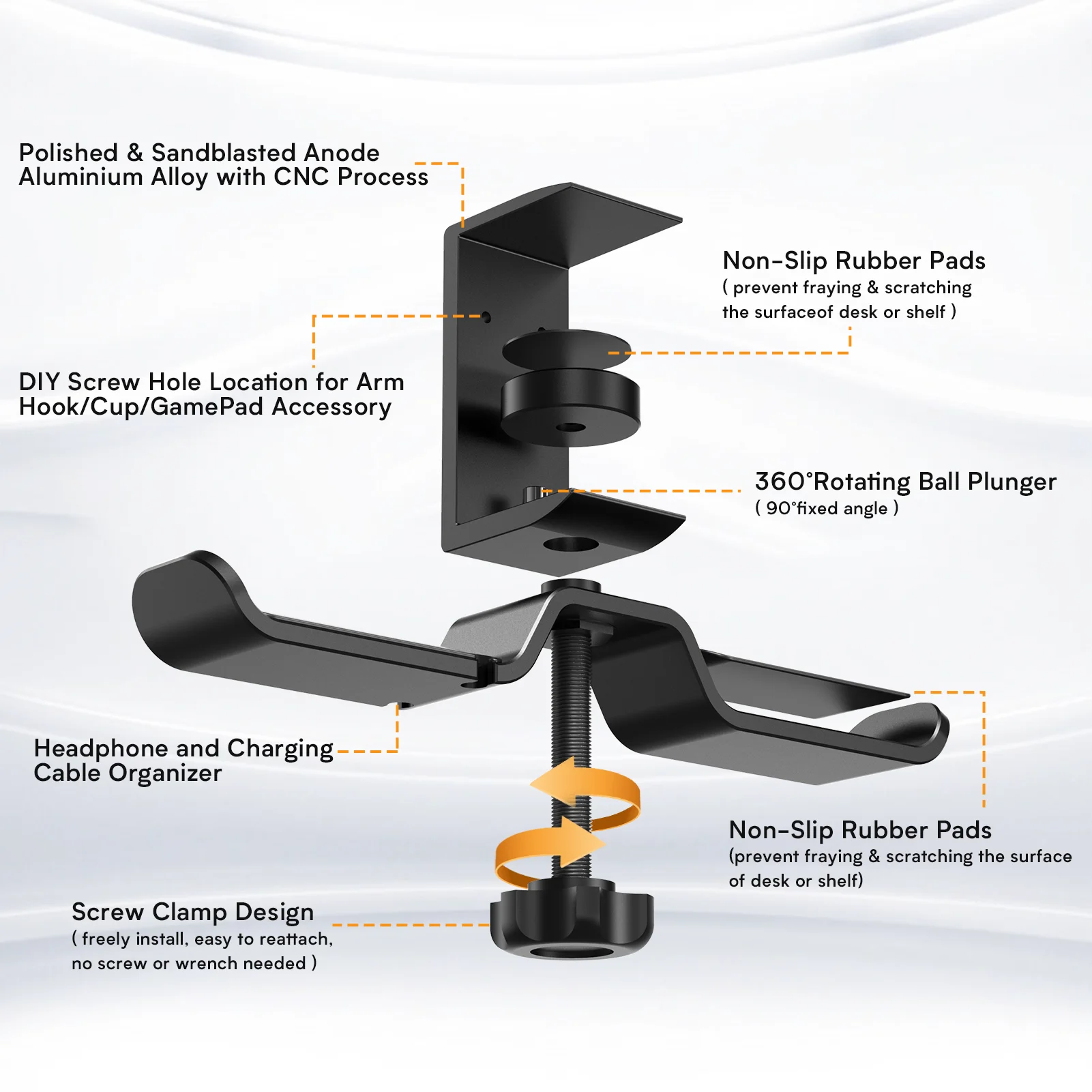 Polished & Sandblasted Anode Aluminium Alloy with CNC Process

Non-Slip Rubber Pads
( prevent fraying & scratching the surfaceof desk or shelf )

DIY Screw Hole Location for Arm Hook/Cup/GamePad Accessory

360°Rotating Ball Plunger
( 90°fixed angle )

Headphone and Charging Cable Organizer

Non-Slip Rubber Pads
(prevent fraying & scratching the surface of desk or shelf)

Screw Clamp Design
( freely install, easy to reattach, no screw or wrench needed )