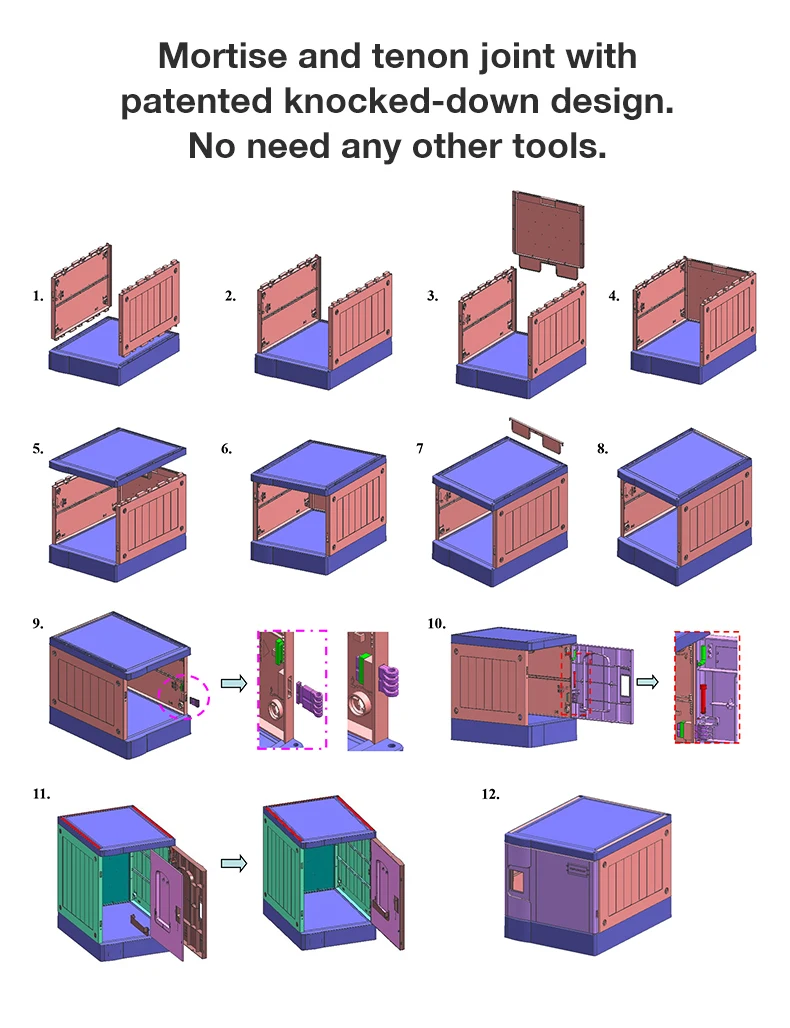 Mortise and tenon joint with patented knocked-down design. No need any other tools.

1.

2.

3.

4.

5.

6.

7

8.

9.

10.

11.

12.