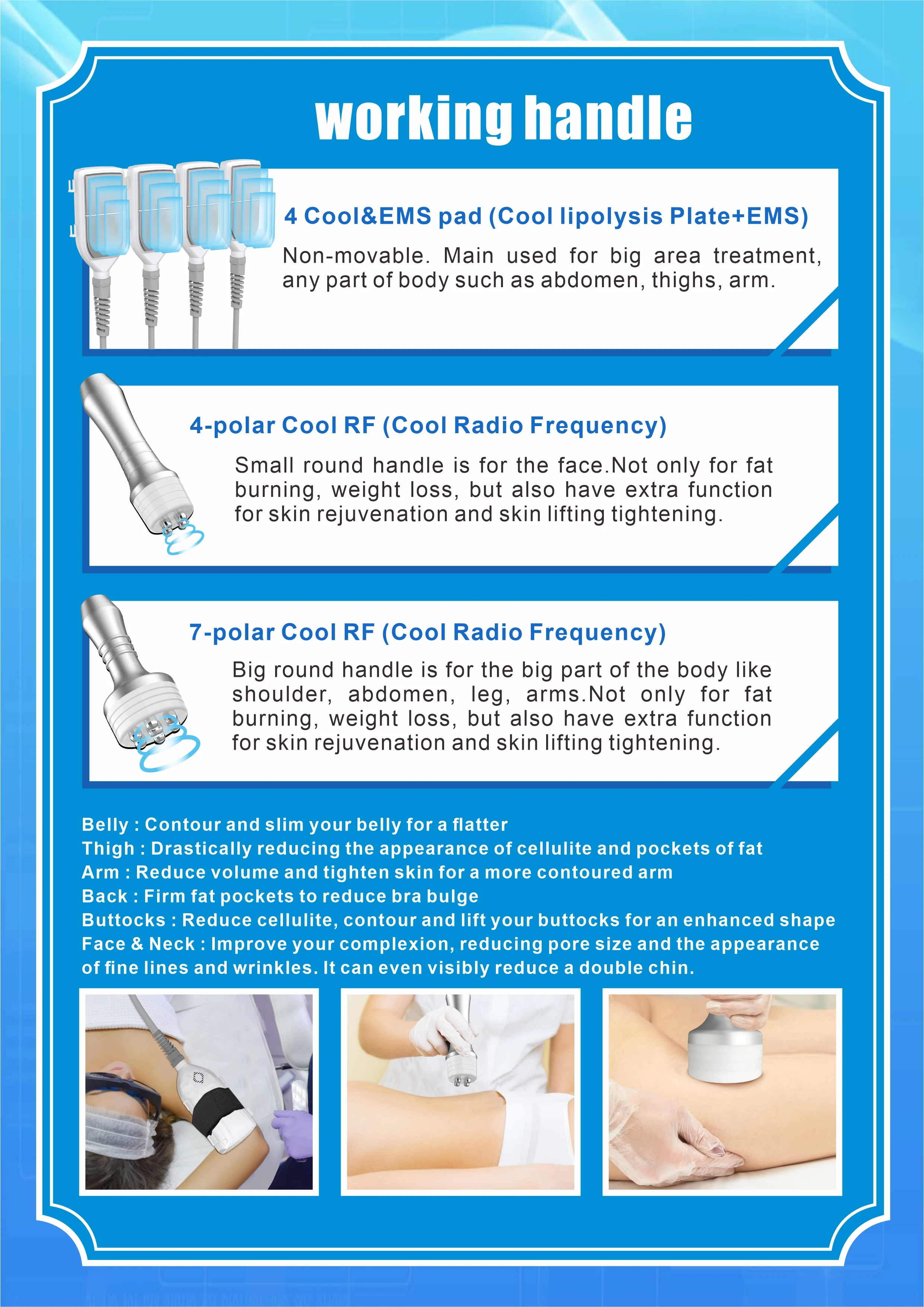 working handle

4 Cool&EMS pad (Cool lipolysis Plate+EMS)

Non-movable. Main used for big area treatment, any part of body such as abdomen, thighs, arm.

4-polar Cool RF (Cool Radio Frequency)

Small round handle is for the face.Not only for fat burning, weight loss, but also have extra function for skin rejuvenation and skin lifting tightening.

7-polar Cool RF (Cool Radio Frequency)

Big round handle is for the big part of the body like shoulder, abdomen, leg, arms.Not only for fat burning, weight loss, but also have extra function for skin rejuvenation and skin lifting tightening.

Belly : Contour and slim your belly for a flatter
Thigh : Drastically reducing the appearance of cellulite and pockets of fat
Arm : Reduce volume and tighten skin for a more contoured arm
Back : Firm fat pockets to reduce bra bulge
Buttocks : Reduce cellulite, contour and lift your buttocks for an enhanced shape
Face & Neck : Improve your complexion, reducing pore size and the appearance of fine lines and wrinkles. It can even visibly reduce a double chin.