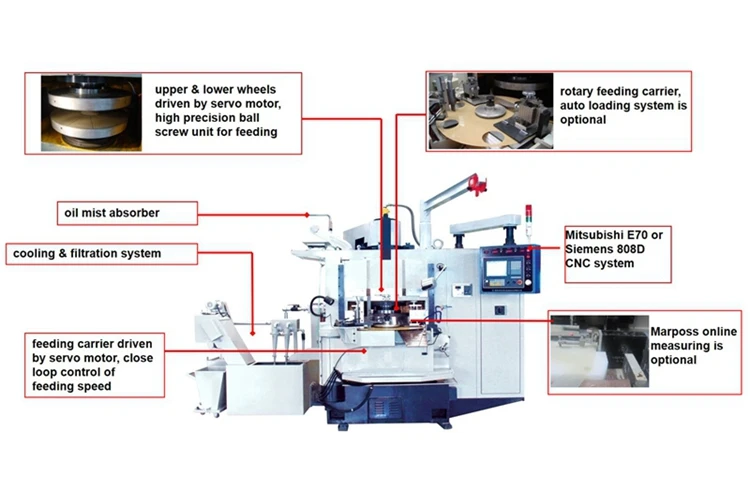 upper & lower wheels driven by servo motor, high precision ball screw unit for feeding

rotary feeding carrier, auto loading system is optional

oil mist absorber

cooling & filtration system

Mitsubishi E70 or Siemens 808D CNC system

feeding carrier driven by servo motor, close loop control of feeding speed

Marposs online measuring is optional