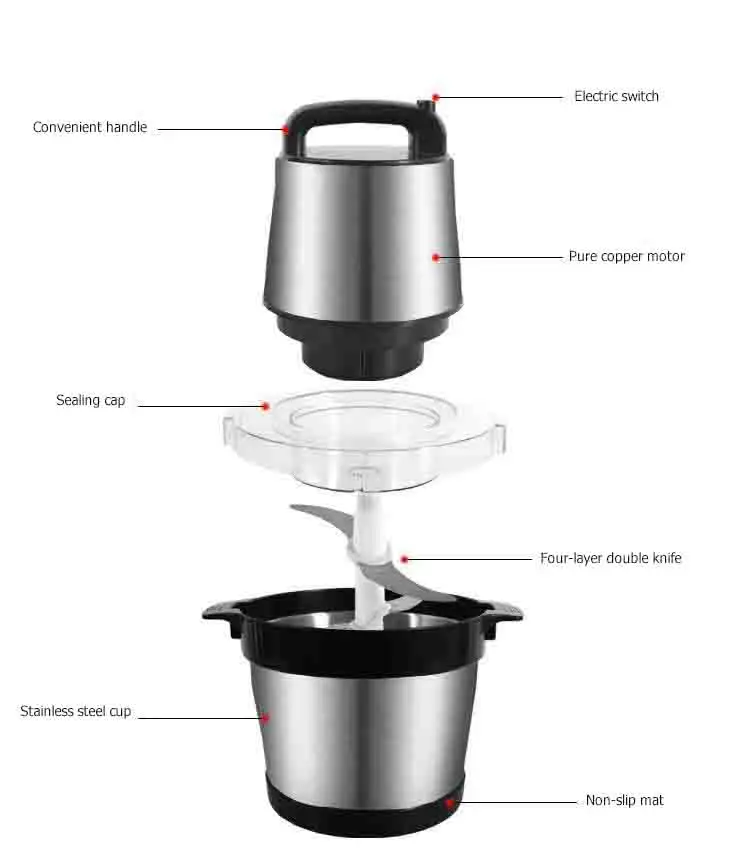 Electric switch
Convenient handle
Pure copper motor
Sealing cap
Four-layer double knife
Stainless steel cup
Non-slip mat