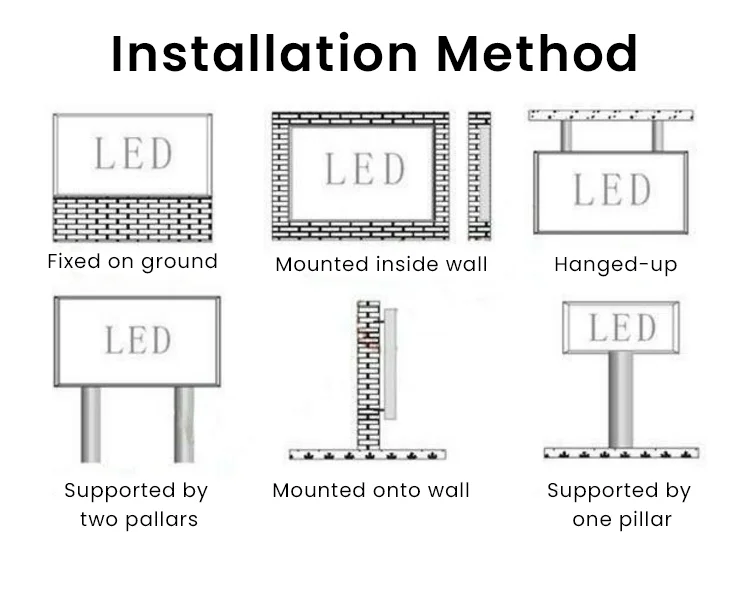 Installation Method

LED

Fixed on ground

LED

Mounted inside wall

LED

Hanged-up

LED

Supported by two pallars

Mounted onto wall

LED

Supported by one pillar