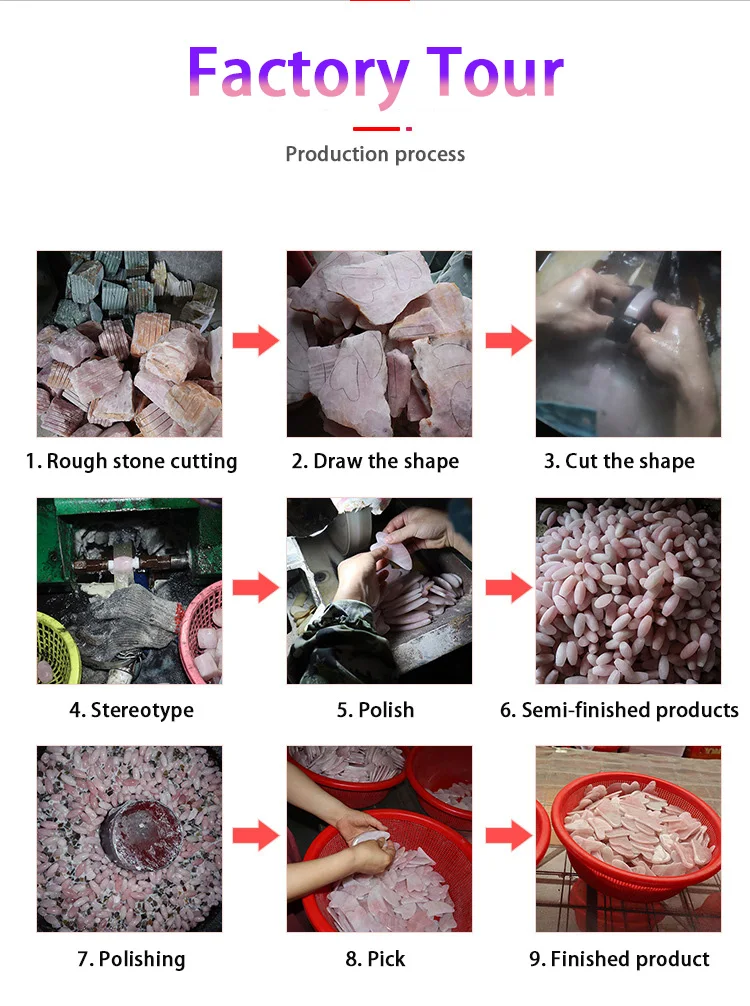 Factory Tour

Production process

1. Rough stone cutting

2. Draw the shape

3. Cut the shape

4. Stereotype

5. Polish

6. Semi-finished products

7. Polishing

8. Pick

9. Finished product