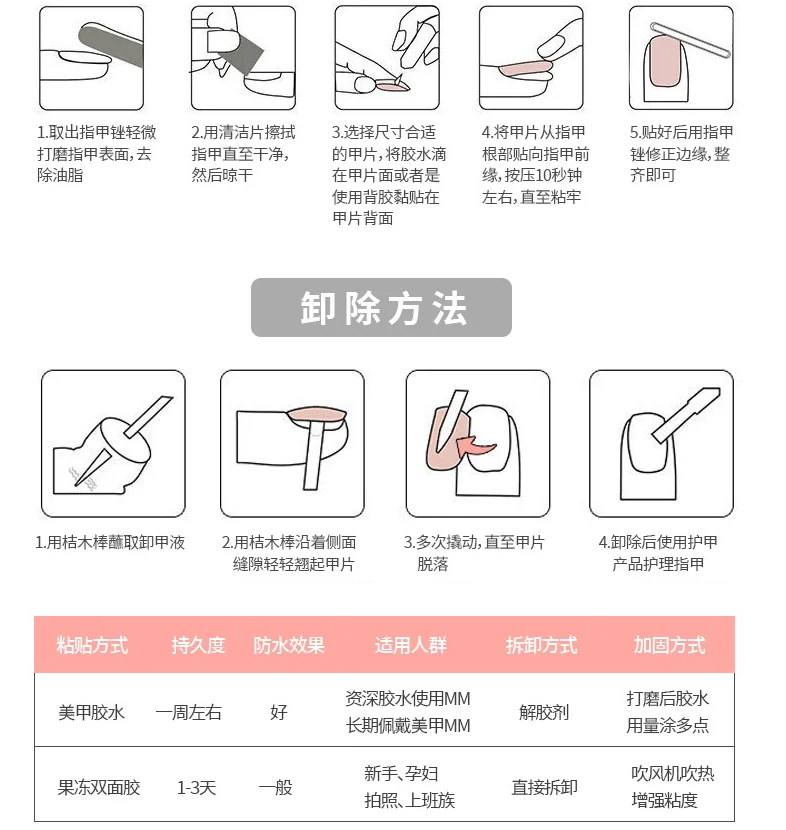 1.取出指甲锉轻微打磨指甲表面，去除油脂

2.用清洁片擦拭指甲直至干净，然后晾干

3.选择尺寸合适的甲片，将胶水滴在甲片面或者是使用背胶黏贴在甲片背面

4.将甲片从指甲根部贴向指甲前缘，按压10秒钟左右，直至粘牢

5.贴好后用指甲锉修正边缘，整齐即可

卸除方法

1.用桔木棒蘸取卸甲液

2.用桔木棒沿着侧面缝隙轻轻翘起甲片

3.多次撬动，直至甲片脱落

4.卸除后使用护甲产品护理指甲

| 粘贴方式 | 持久度 | 防水效果 | 适用人群 | 拆卸方式 | 加固方式 |
|---|---|---|---|---|---|
| 美甲胶水 | 一周左右 | 好 | 资深胶水使用MM 长期佩戴美甲MM | 解胶剂 | 打磨后胶水用量涂多点 |
| 果冻双面胶 | 1-3天 | 一般 | 新手、孕妇 拍照、上班族 | 直接拆卸 | 吹风机吹热增强粘度 |