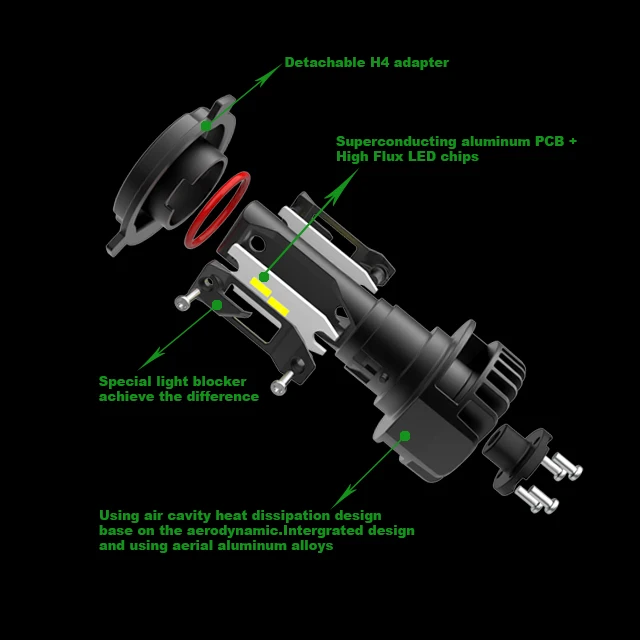 Detachable H4 adapter

Superconducting aluminum PCB + High Flux LED chips

Special light blocker achieve the difference

Using air cavity heat dissipation design base on the aerodynamic.Intergrated design and using aerial aluminum alloys