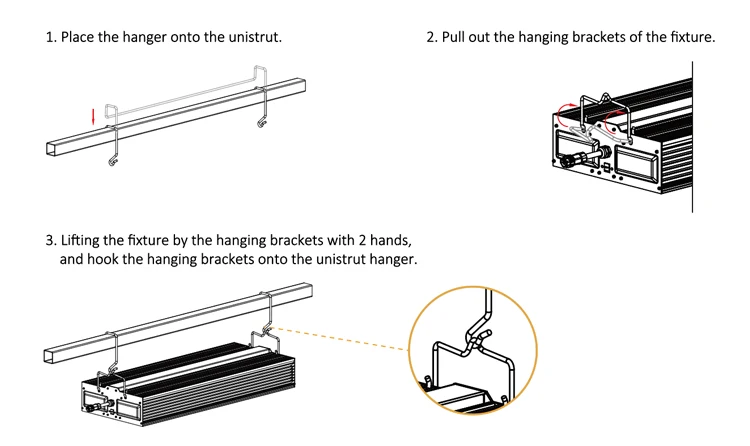 1. Place the hanger onto the unistrut.

2. Pull out the hanging brackets of the fixture.

3. Lifting the fixture by the hanging brackets with 2 hands, and hook the hanging brackets onto the unistrut hanger.