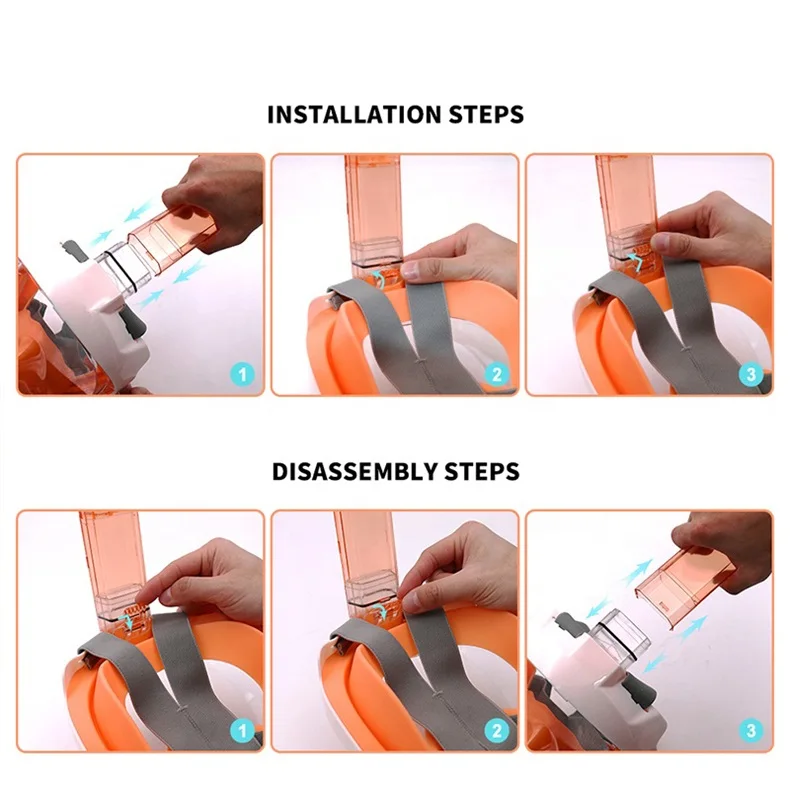 INSTALLATION STEPS

1

2

3

DISASSEMBLY STEPS

1

2

3