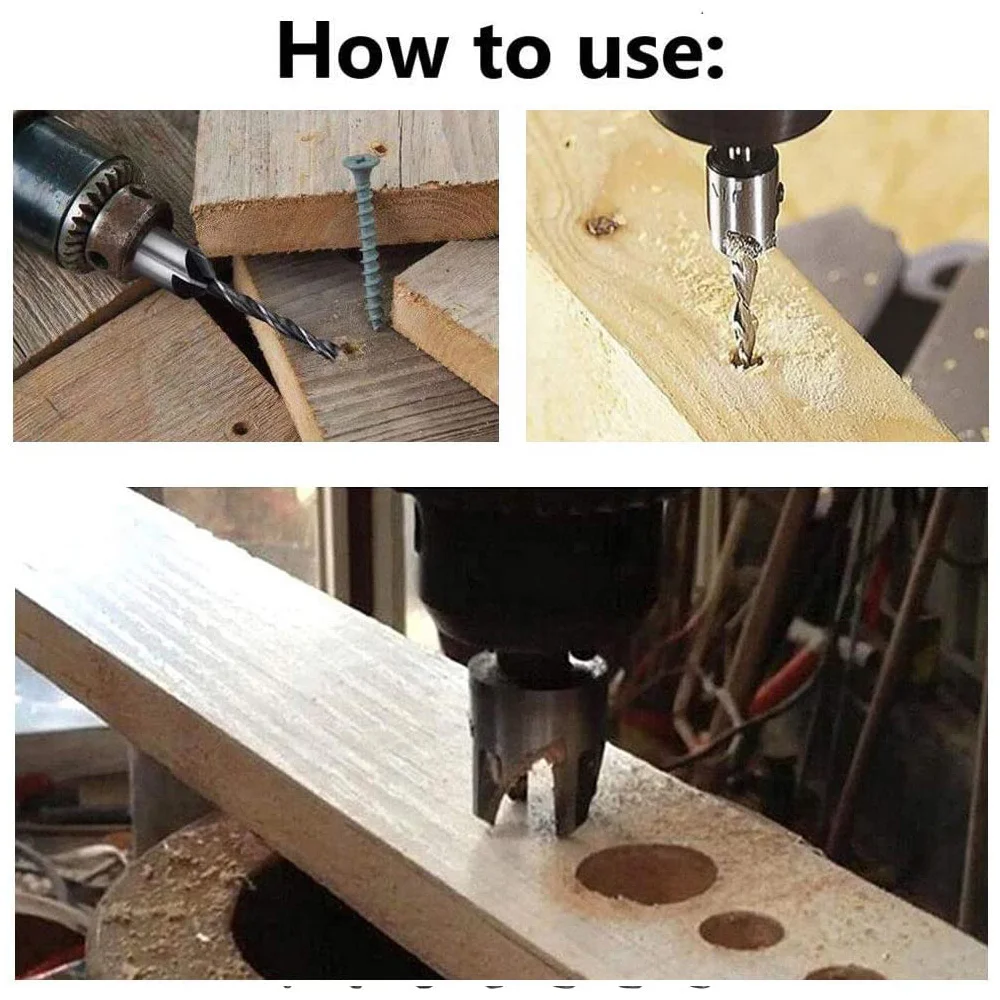 How to use: