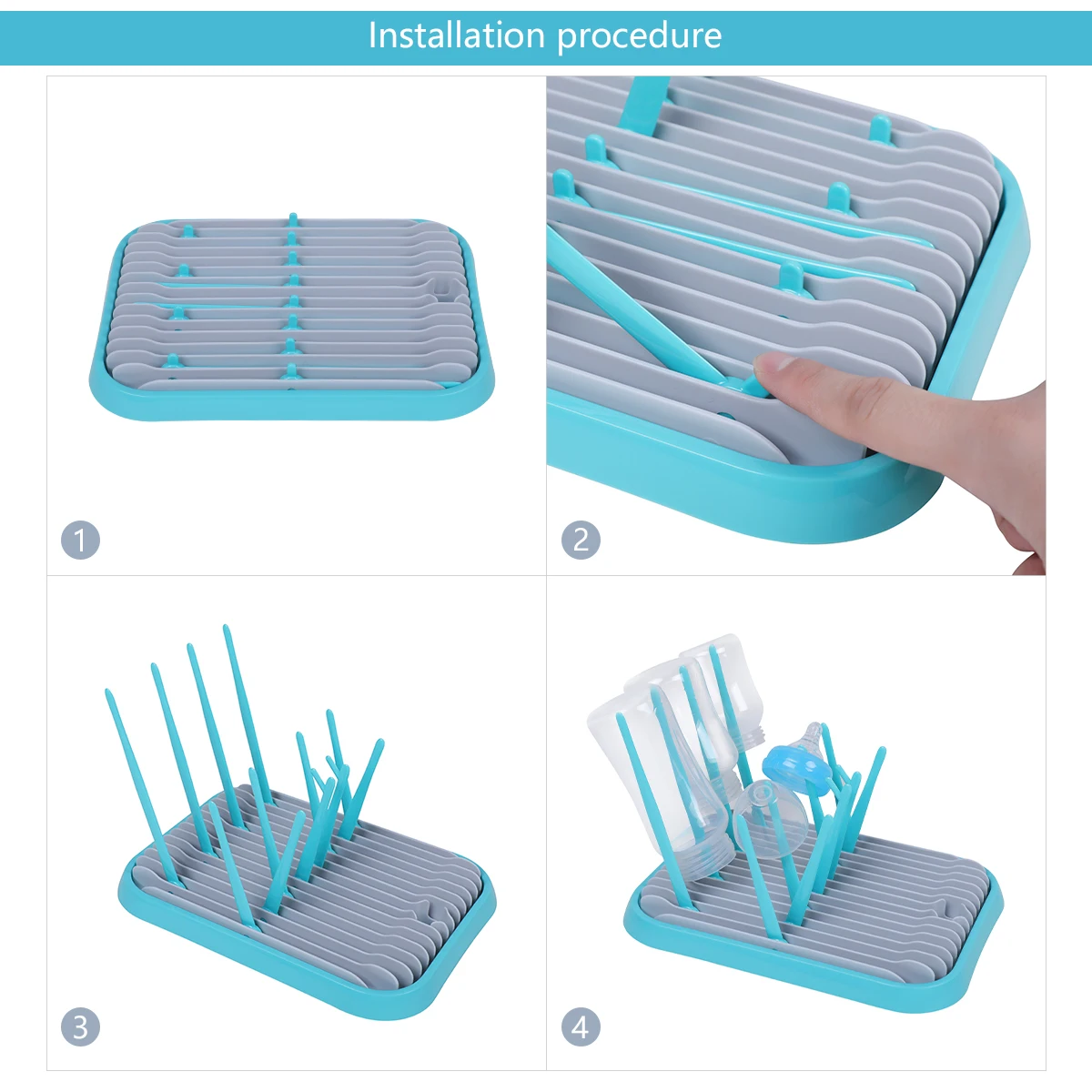 Installation procedure

1

2

3

4