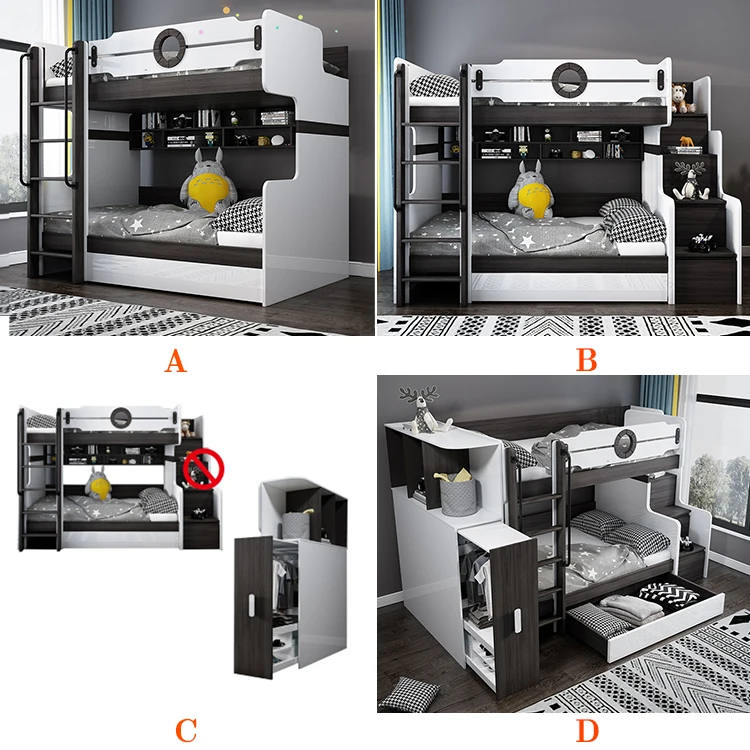 A

B

C

D