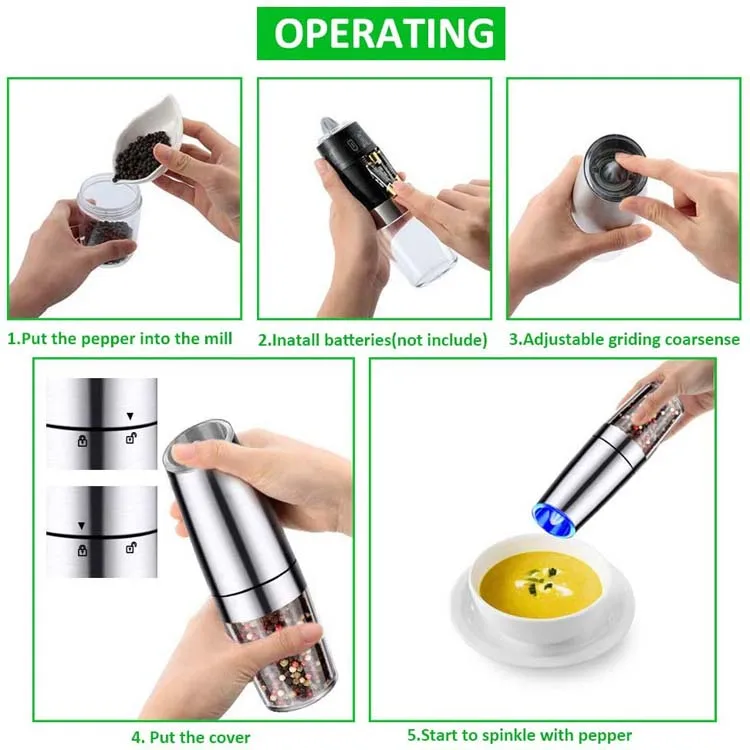 OPERATING

1.Put the pepper into the mill

2.Inatall batteries(not include)

3.Adjustable griding coarsense

4. Put the cover

5.Start to spinkle with pepper