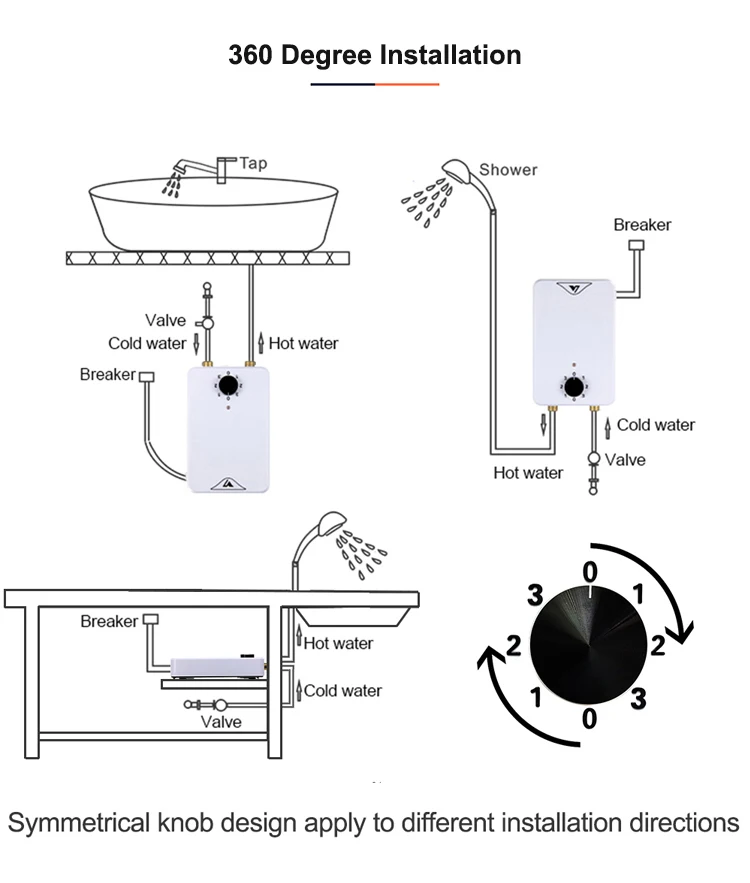 360 Degree Installation

Tap

Valve
Cold water
Hot water
Breaker

Shower
Breaker
Cold water
Valve
Hot water

Breaker
Hot water
Cold water
Valve

0
1
2
3
0
1
2
3

Symmetrical knob design apply to different installation directions