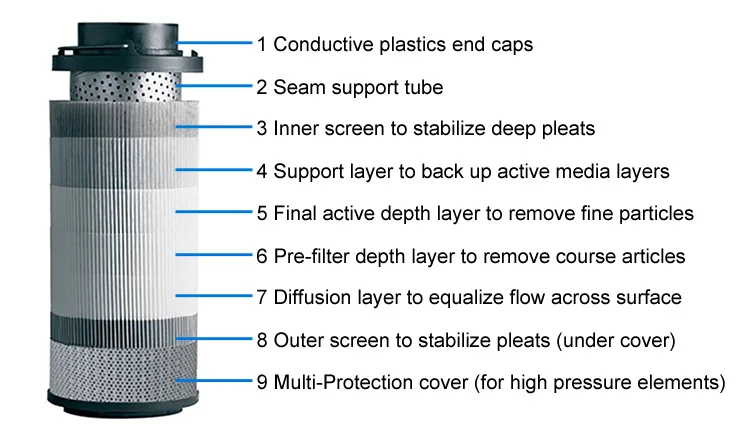 1 Conductive plastics end caps
2 Seam support tube
3 Inner screen to stabilize deep pleats
4 Support layer to back up active media layers
5 Final active depth layer to remove fine particles
6 Pre-filter depth layer to remove course articles
7 Diffusion layer to equalize flow across surface
8 Outer screen to stabilize pleats (under cover)
9 Multi-Protection cover (for high pressure elements)