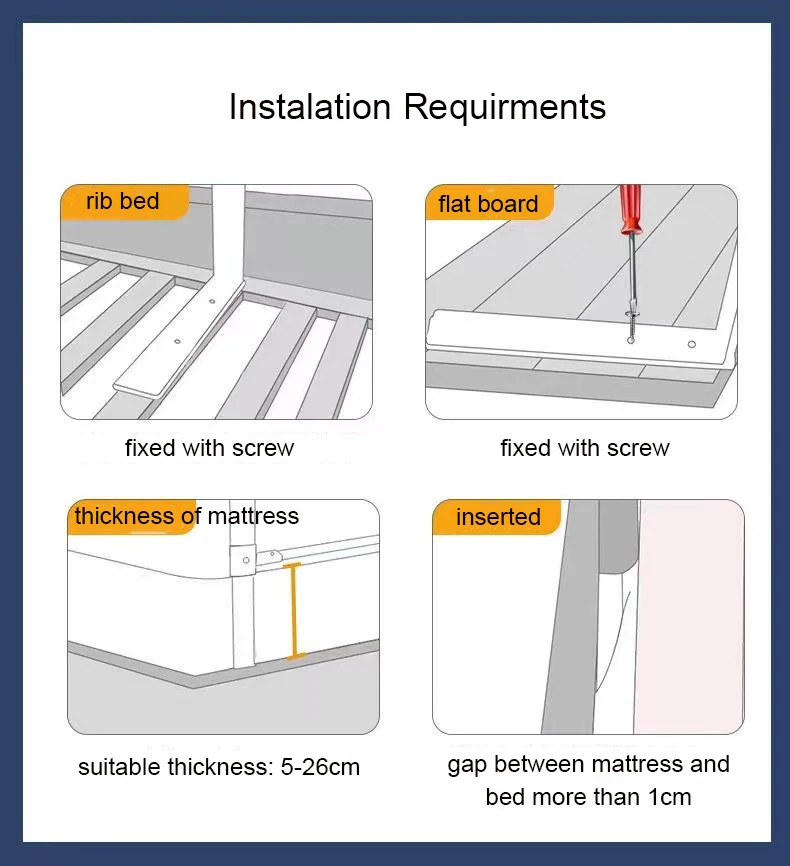 Instalation Requirments

rib bed

fixed with screw

flat board

fixed with screw

thickness of mattress

suitable thickness: 5-26cm

inserted

gap between mattress and bed more than 1cm