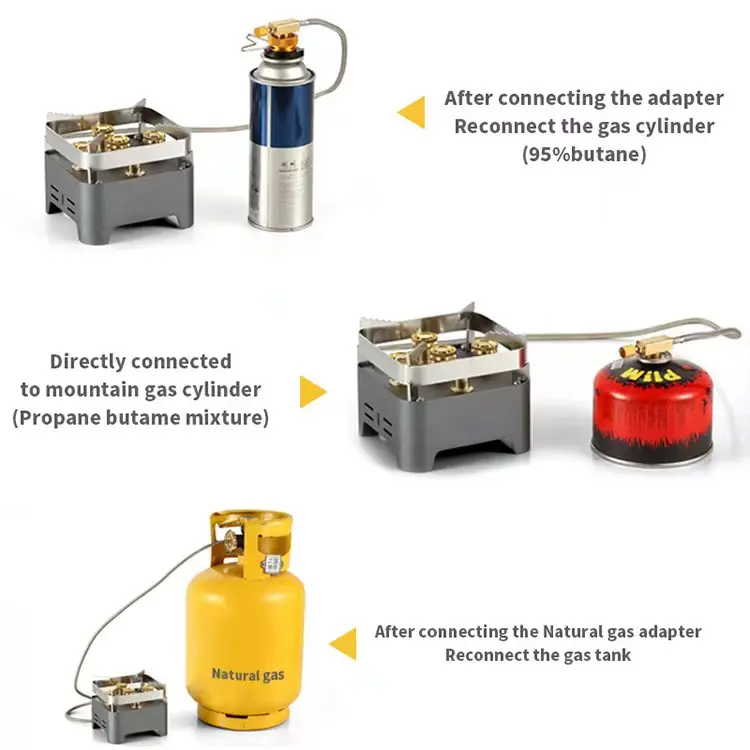 After connecting the adapter
Reconnect the gas cylinder
(95%butane)

Directly connected
to mountain gas cylinder
(Propane butame mixture)

Wild

Natural gas

After connecting the Natural gas adapter
Reconnect the gas tank