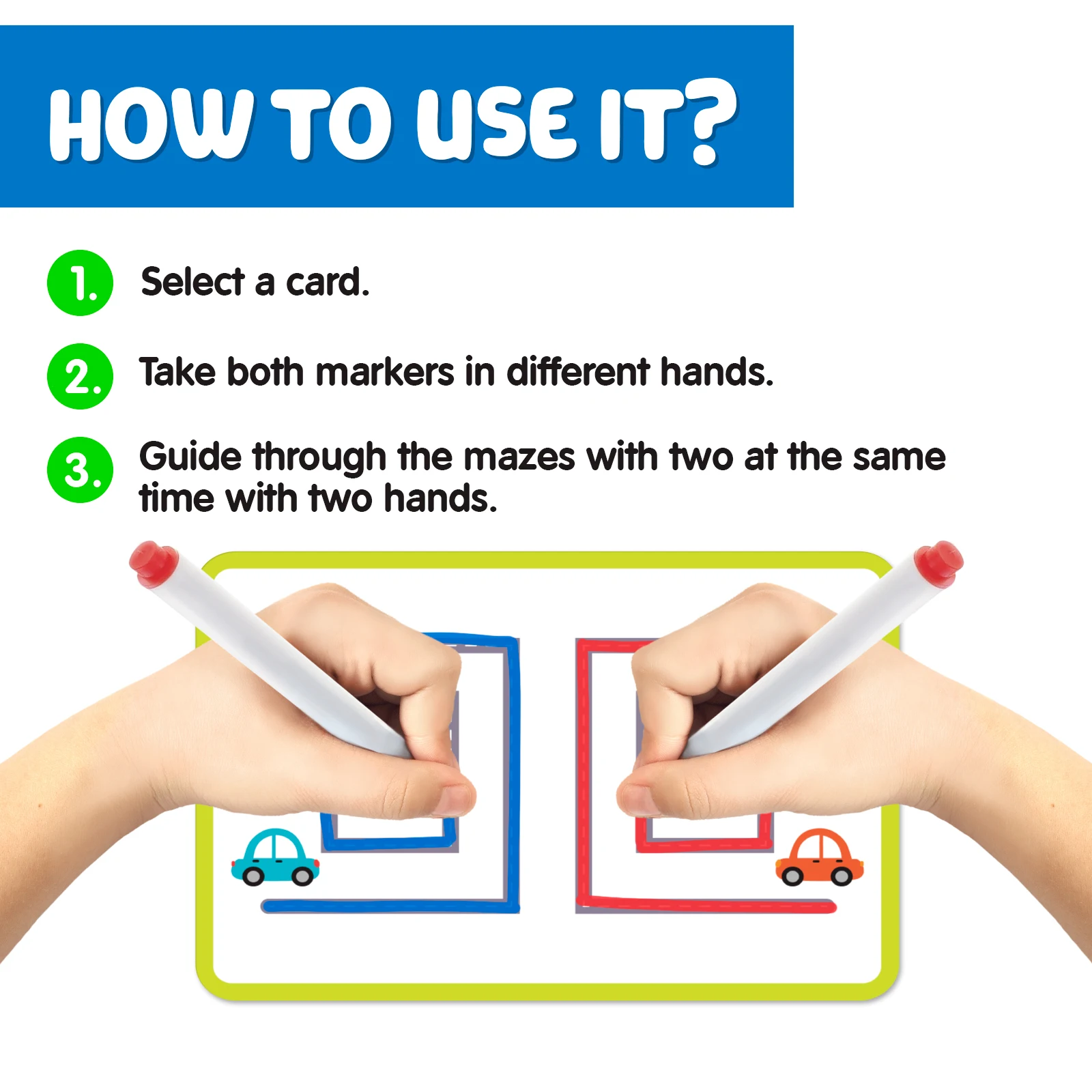 HOW TO USE IT?

1. Select a card.

2. Take both markers in different hands.

3. Guide through the mazes with two at the same time with two hands.