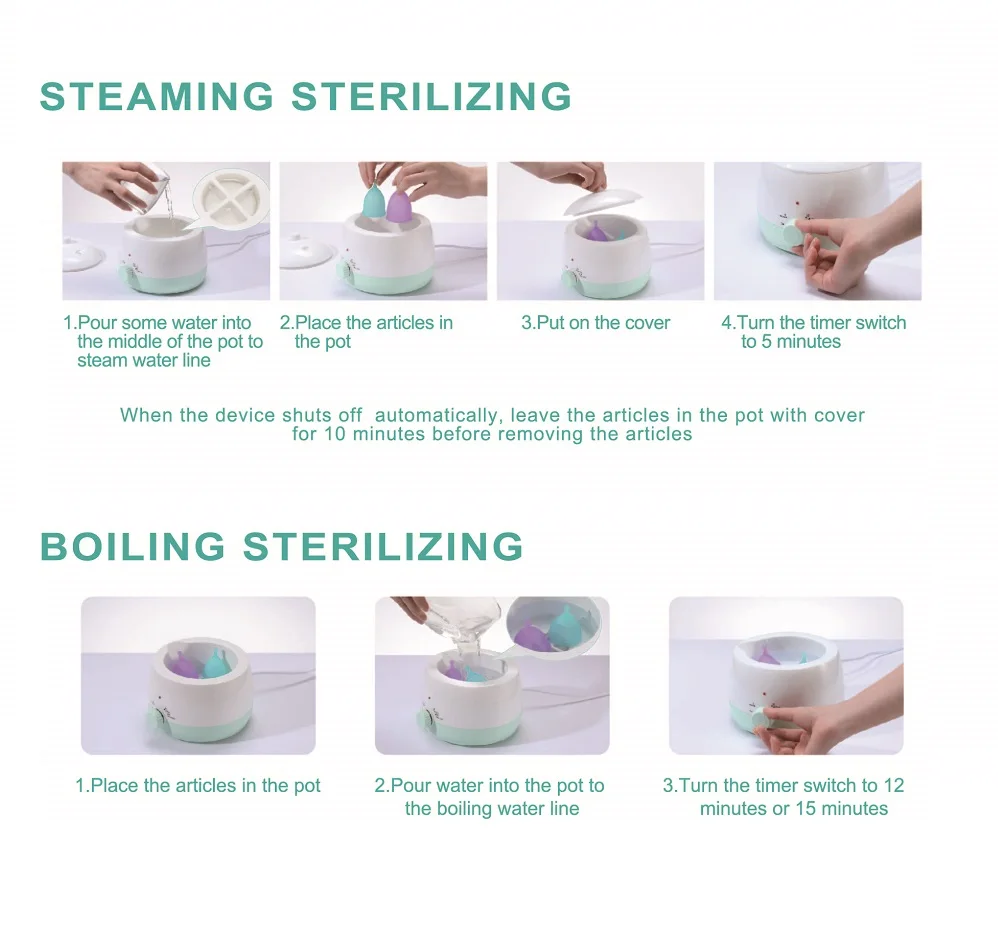 STEAMING STERILIZING

1.Pour some water into the middle of the pot to steam water line

2.Place the articles in the pot

3.Put on the cover

4.Turn the timer switch to 5 minutes

When the device shuts off automatically, leave the articles in the pot with cover for 10 minutes before removing the articles

BOILING STERILIZING

1.Place the articles in the pot

2.Pour water into the pot to the boiling water line

3.Turn the timer switch to 12 minutes or 15 minutes