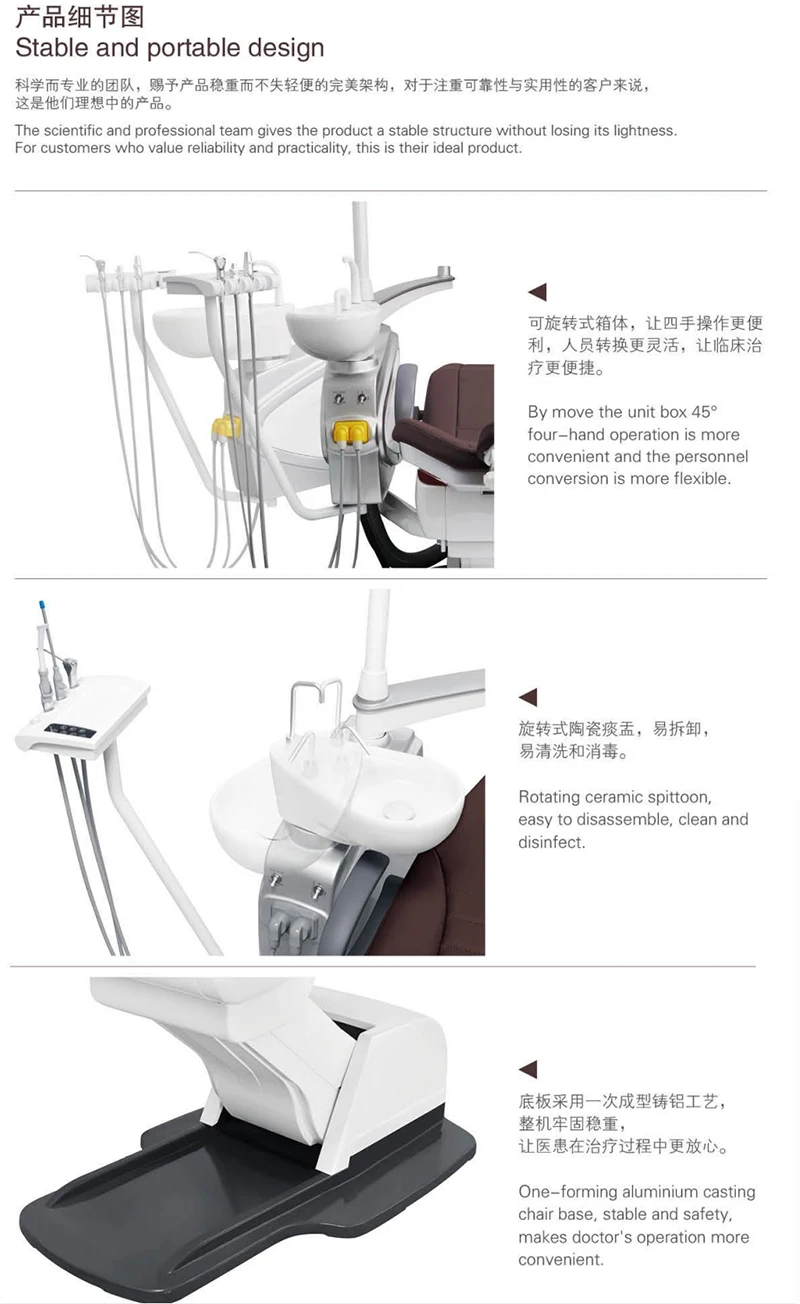 产品细节图
Stable and portable design

科学而专业的团队，赐予产品稳重而不失轻便的完美架构，对于注重可靠性与实用性的客户来说，这是他们理想中的产品。

The scientific and professional team gives the product a stable structure without losing its lightness. For customers who value reliability and practicality, this is their ideal product.

可旋转式箱体，让四手操作更便利，人员转换更灵活，让临床治疗更便捷。

By move the unit box 45° four-hand operation is more convenient and the personnel conversion is more flexible.

旋转式陶瓷痰盂，易拆卸，易清洗和消毒。

Rotating ceramic spittoon, easy to disassemble, clean and disinfect.

底板采用一次成型铸铝工艺，整机牢固稳重，让医患在治疗过程中更放心。

One-forming aluminium casting chair base, stable and safety, makes doctor's operation more convenient.