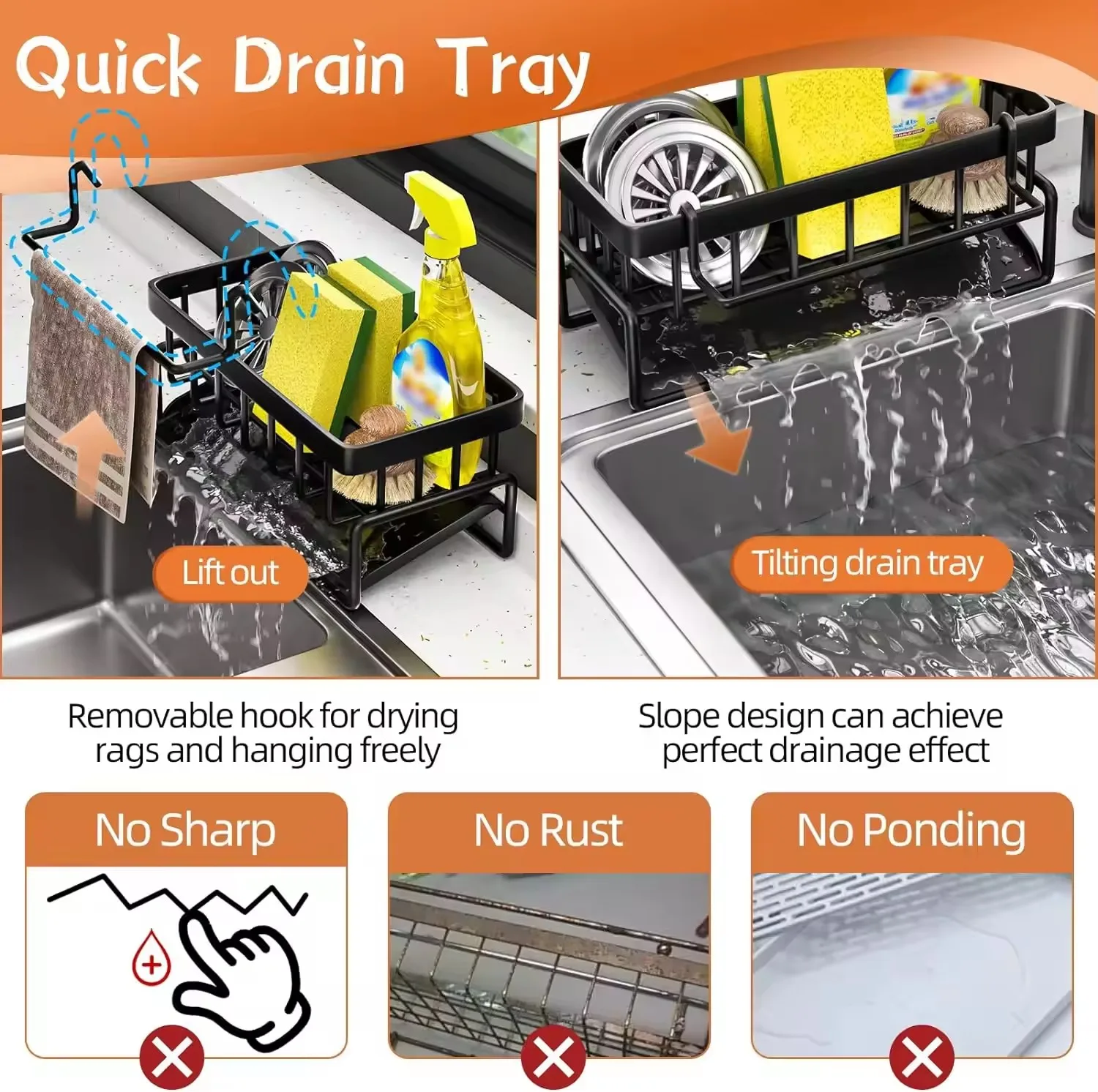 Quick Drain Tray

Lift out

Tilting drain tray

Removable hook for drying rags and hanging freely

Slope design can achieve perfect drainage effect

No Sharp

No Rust

No Ponding