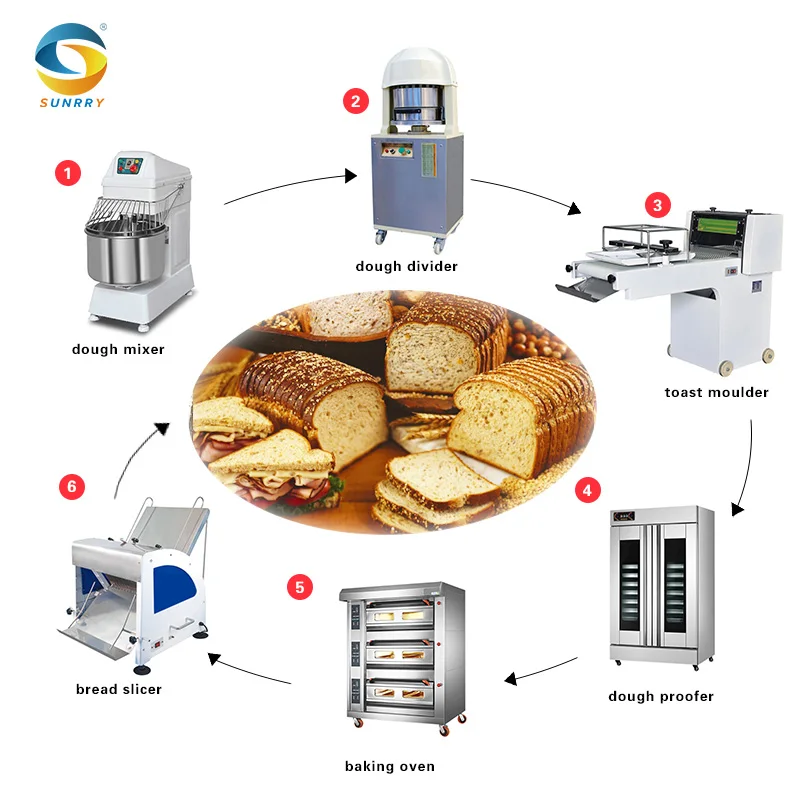 SUNRRY

1
dough mixer

2
dough divider

3
toast moulder

4
dough proofer

5
baking oven

6
bread slicer