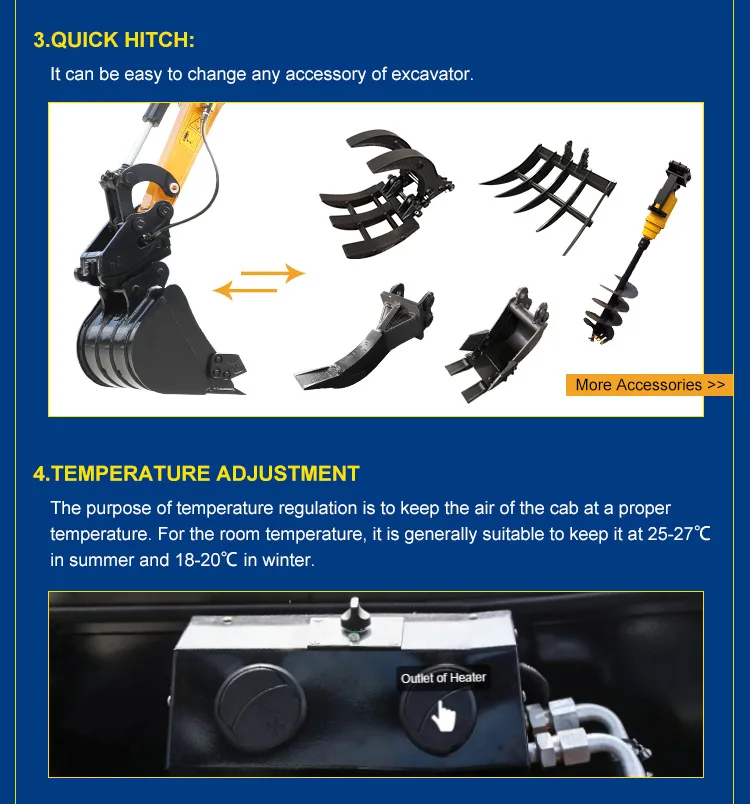 3.QUICK HITCH:

It can be easy to change any accessory of excavator.

More Accessories >>

4.TEMPERATURE ADJUSTMENT

The purpose of temperature regulation is to keep the air of the cab at a proper temperature. For the room temperature, it is generally suitable to keep it at 25-27℃ in summer and 18-20℃ in winter.

Outlet of Heater