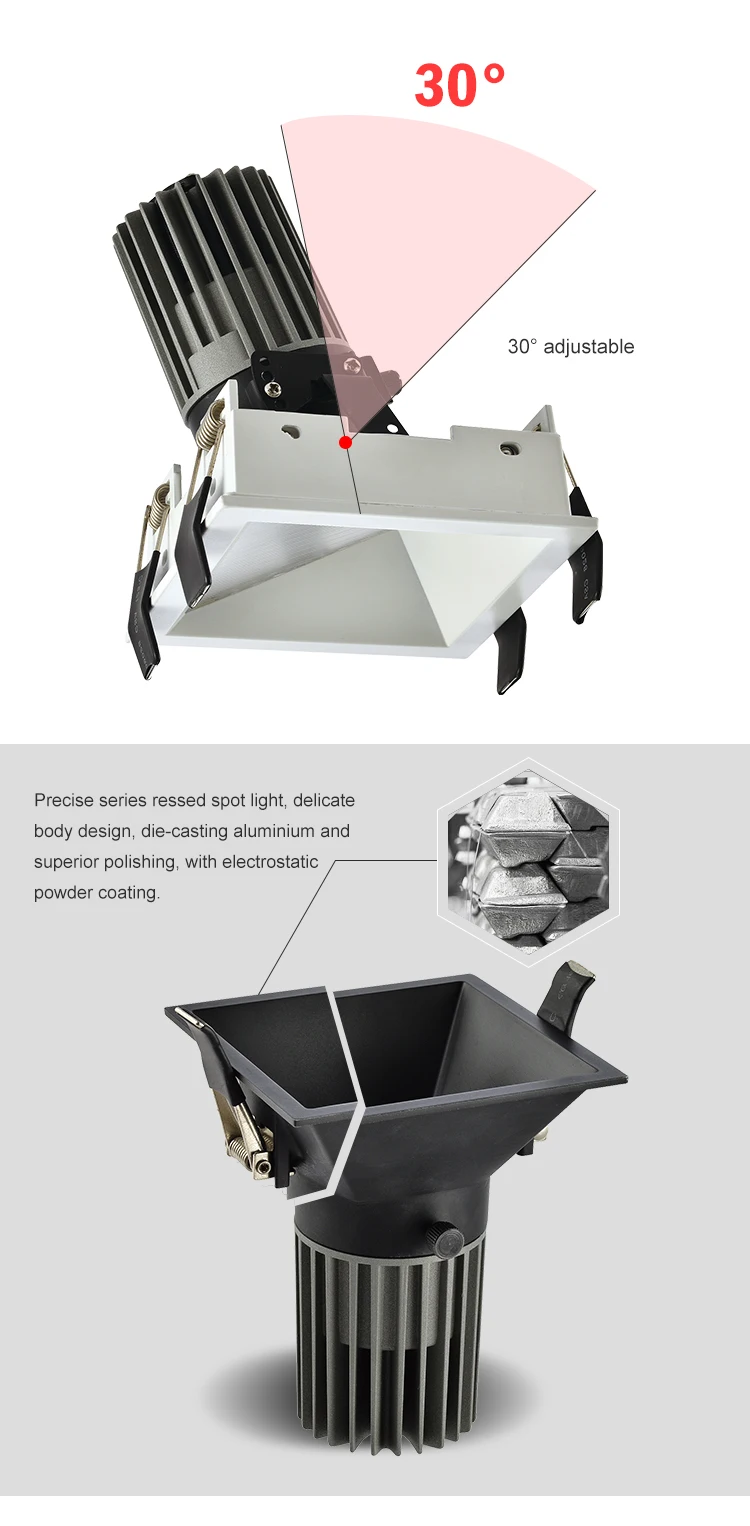 30°

30° adjustable

Precise series ressed spot light, delicate body design, die-casting aluminium and superior polishing, with electrostatic powder coating.