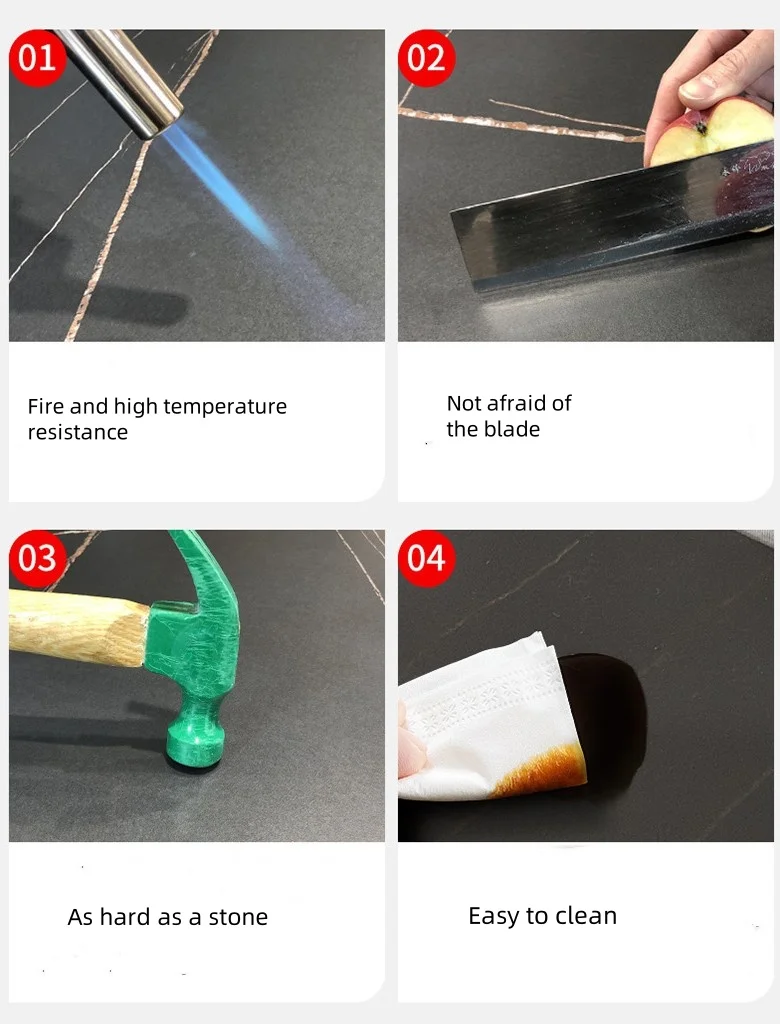 01

Fire and high temperature resistance

02

Not afraid of the blade

03

As hard as a stone

04

Easy to clean