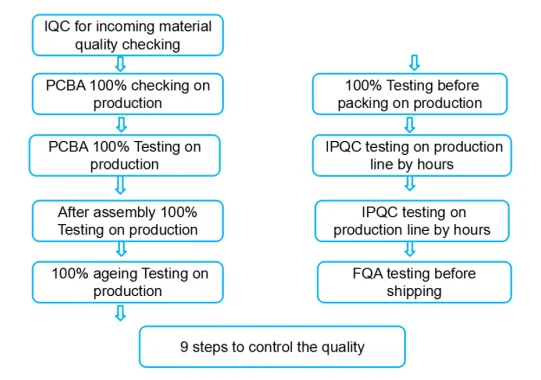 IQC for incoming material quality checking

PCBA 100% checking on production

PCBA 100% Testing on production

After assembly 100% Testing on production

100% ageing Testing on production

100% Testing before packing on production

IPQC testing on production line by hours

IPQC testing on production line by hours

FQA testing before shipping

9 steps to control the quality