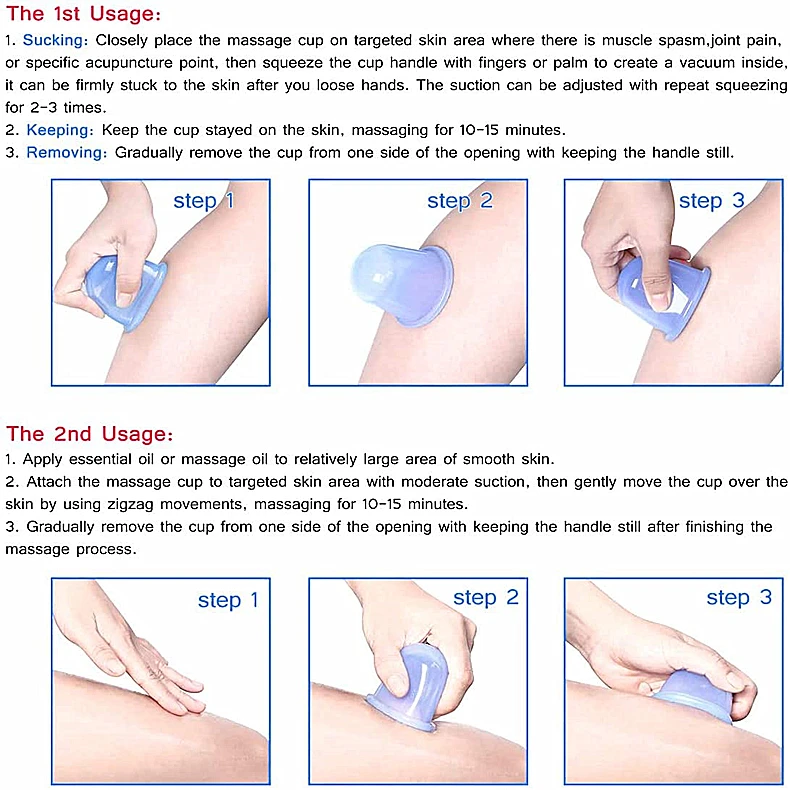 The 1st Usage:

1. Sucking: Closely place the massage cup on targeted skin area where there is muscle spasm,joint pain, or specific acupuncture point, then squeeze the cup handle with fingers or palm to create a vacuum inside, it can be firmly stuck to the skin after you loose hands. The suction can be adjusted with repeat squeezing for 2-3 times.
2. Keeping: Keep the cup stayed on the skin, massaging for 10-15 minutes.
3. Removing: Gradually remove the cup from one side of the opening with keeping the handle still.

step 1

step 2

step 3

The 2nd Usage:

1. Apply essential oil or massage oil to relatively large area of smooth skin.
2. Attach the massage cup to targeted skin area with moderate suction, then gently move the cup over the skin by using zigzag movements, massaging for 10-15 minutes.
3. Gradually remove the cup from one side of the opening with keeping the handle still after finishing the massage process.

step 1

step 2

step 3