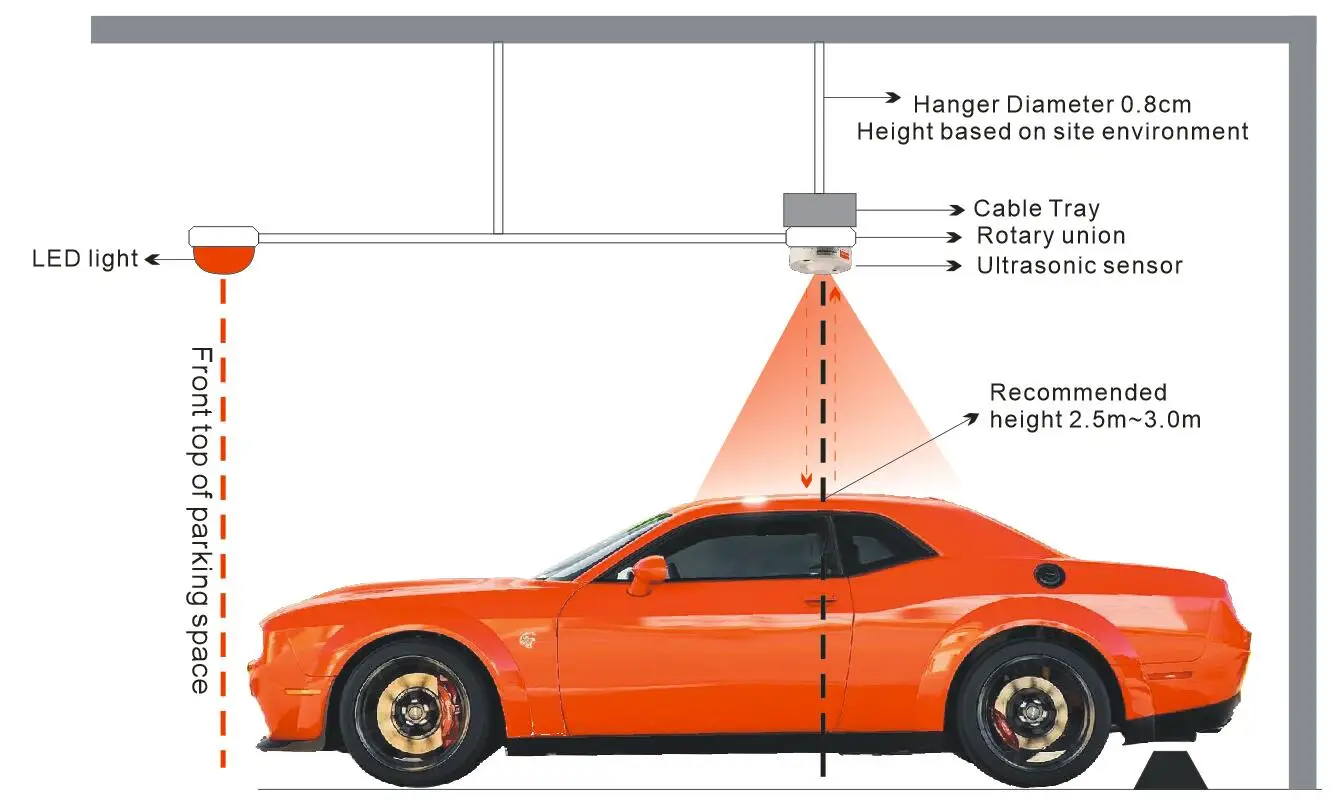 Hanger Diameter 0.8cm
Height based on site environment

Cable Tray
Rotary union
Ultrasonic sensor

LED light

Front top of parking space

Recommended
height 2.5m~3.0m