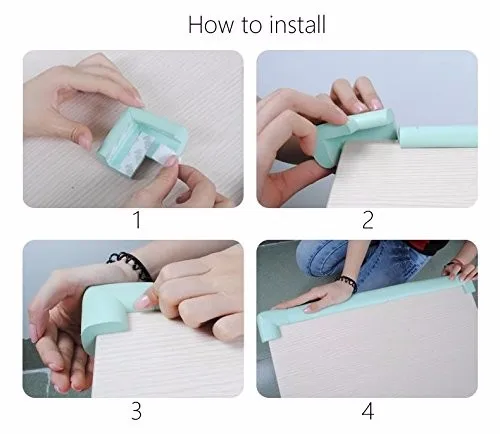 How to install

1

2

3

4