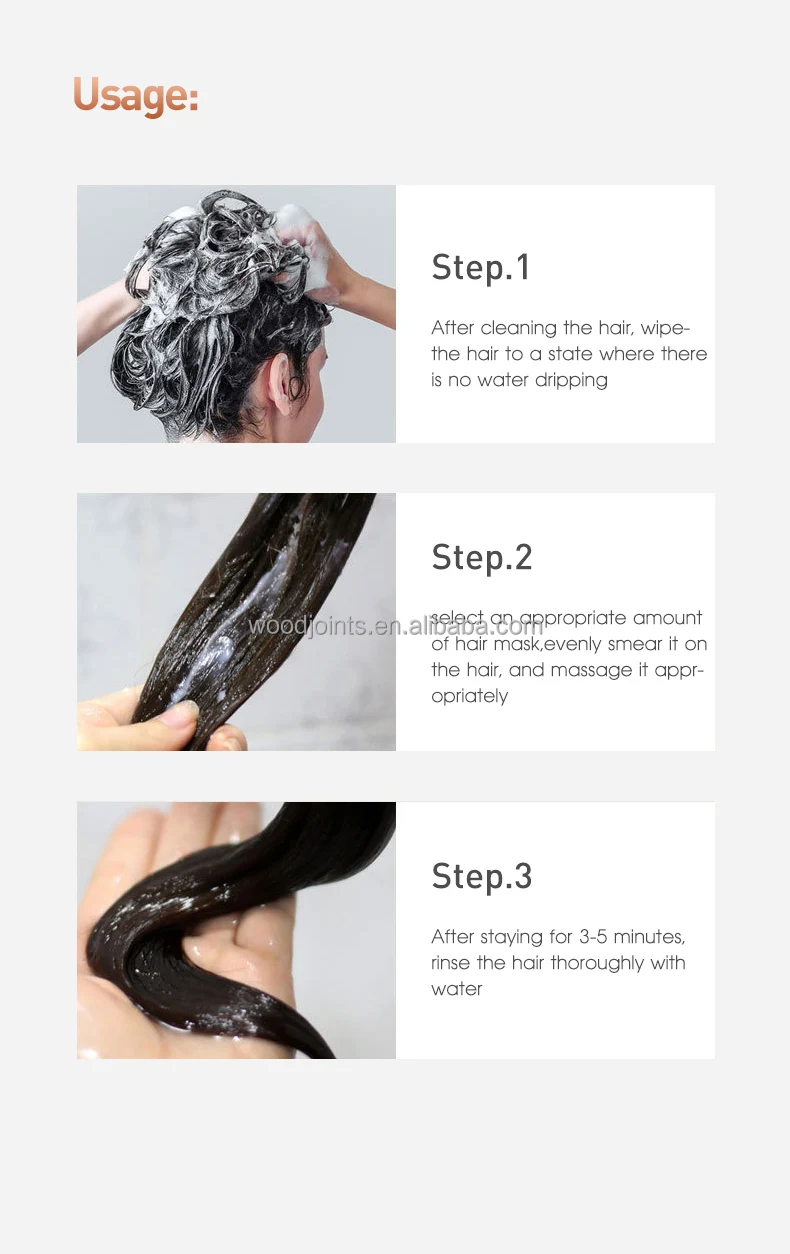 Usage:

Step.1

After cleaning the hair, wipe-the hair to a state where there is no water dripping

Step.2

woodjoints.en.alibaba.com

select an appropriate amount of hair mask,evenly smear it on the hair, and massage it appropriately

Step.3

After staying for 3-5 minutes, rinse the hair thoroughly with water