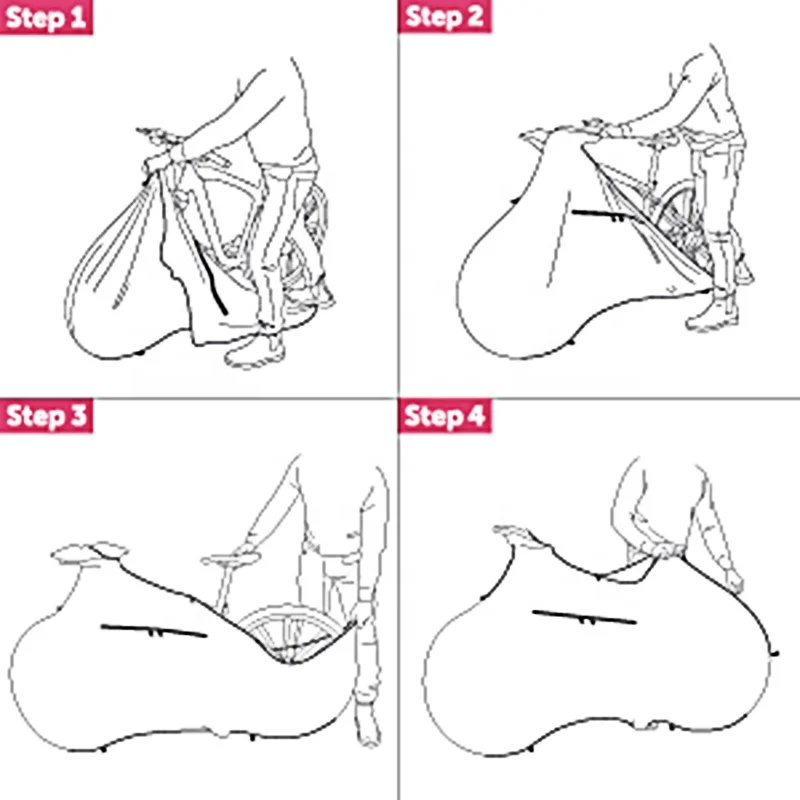 Step 1

Step 2

Step 3

Step 4