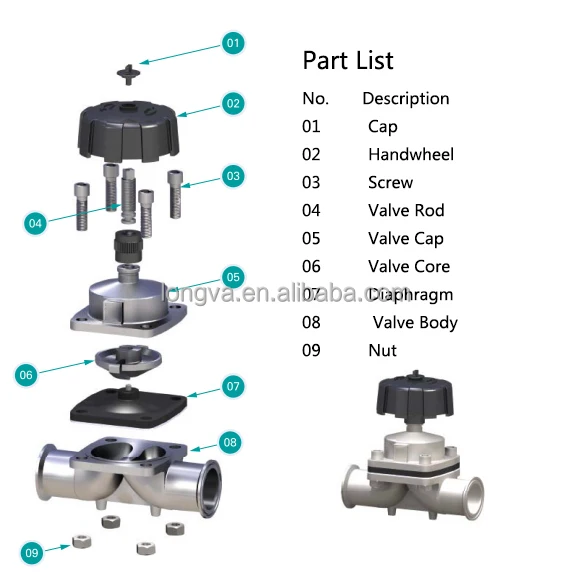 01
02
03
04
05
06
07
08
09

Part List

| No. | Description |
|---|---|
| 01 | Cap |
| 02 | Handwheel |
| 03 | Screw |
| 04 | Valve Rod |
| 05 | Valve Cap |
| 06 | Valve Core |
| 07 | Diaphragm |
| 08 | Valve Body |
| 09 | Nut |

longva.en.alibaba.com