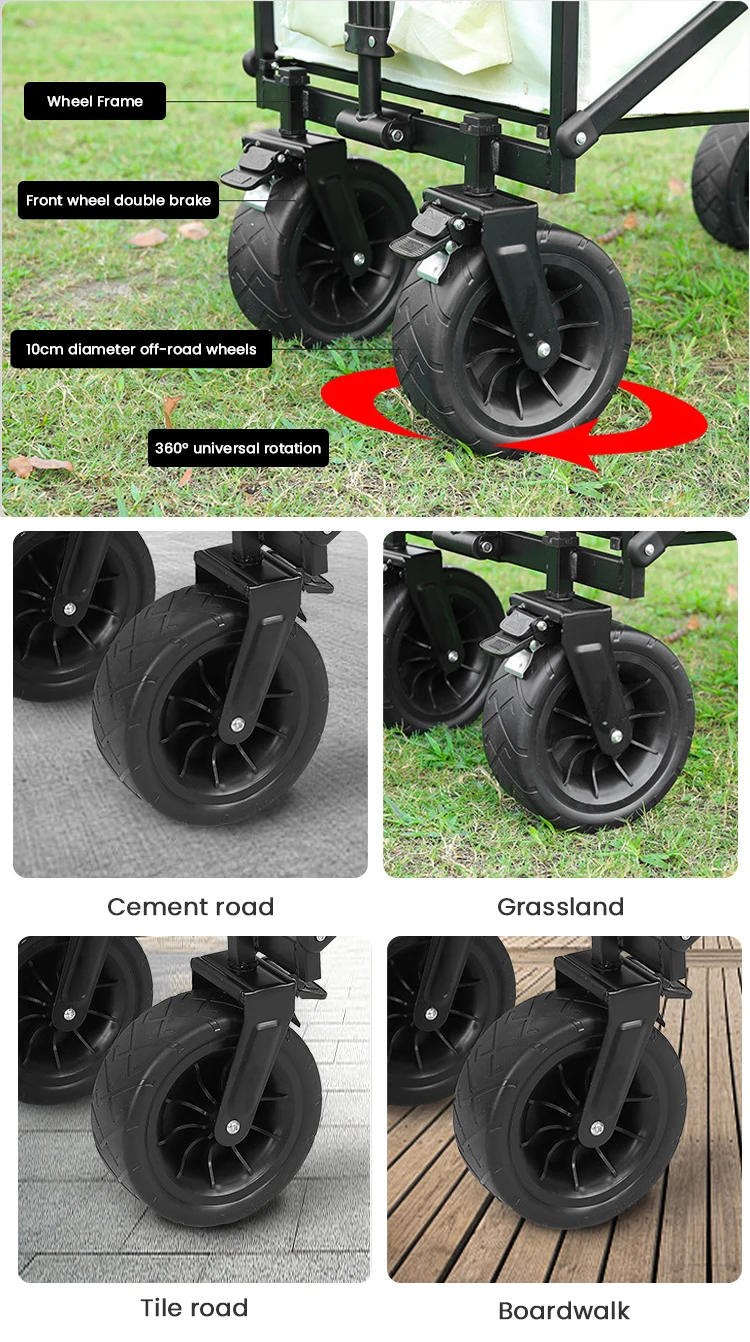 Wheel Frame

Front wheel double brake

10cm diameter off-road wheels

360° universal rotation

Cement road

Grassland

Tile road

Boardwalk