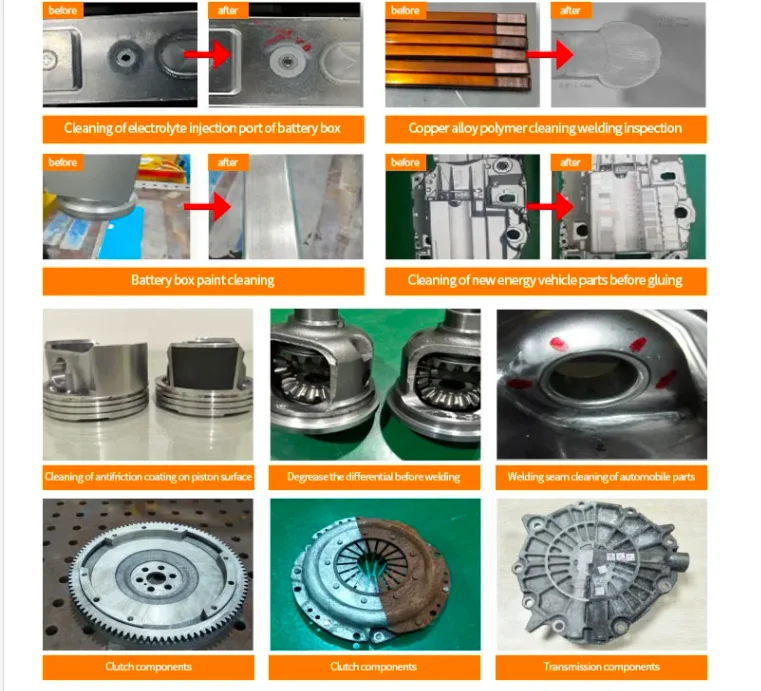 before

after

Cleaning of electrolyte injection port of battery box

before

after

Copper alloy polymer cleaning welding inspection

before

after

Battery box paint cleaning

before

after

Cleaning of new energy vehicle parts before gluing

Cleaning of antifriction coating on piston surface

Degrease the differential before welding

Welding seam cleaning of automobile parts

Clutch components

Clutch components

Transmission components