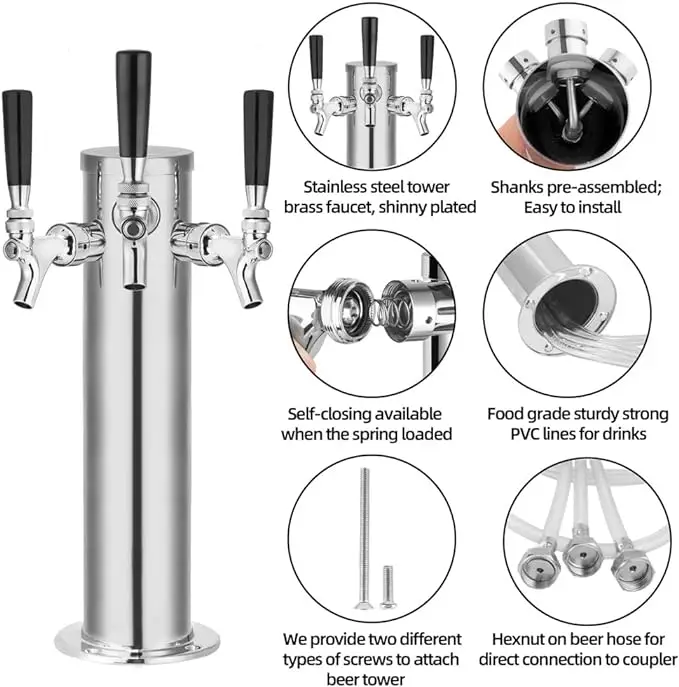 Stainless steel tower brass faucet, shinny plated

Shanks pre-assembled; Easy to install

Self-closing available when the spring loaded

Food grade sturdy strong PVC lines for drinks

We provide two different types of screws to attach beer tower

Hexnut on beer hose for direct connection to coupler