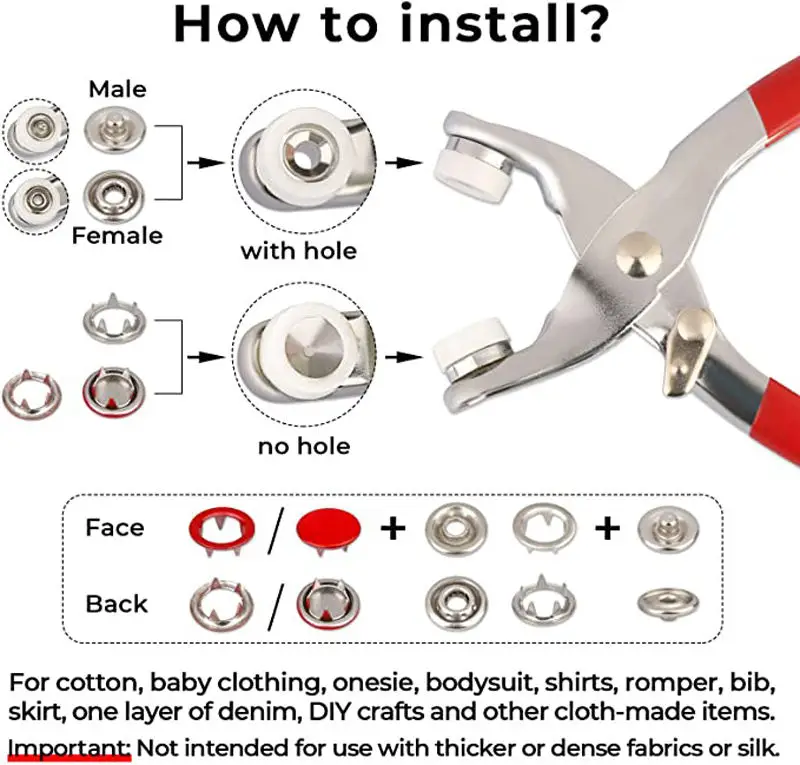 How to install?

Male

Female

with hole

no hole

Face / + +

Back /

For cotton, baby clothing, onesie, bodysuit, shirts, romper, bib, skirt, one layer of denim, DIY crafts and other cloth-made items.

Important: Not intended for use with thicker or dense fabrics or silk.