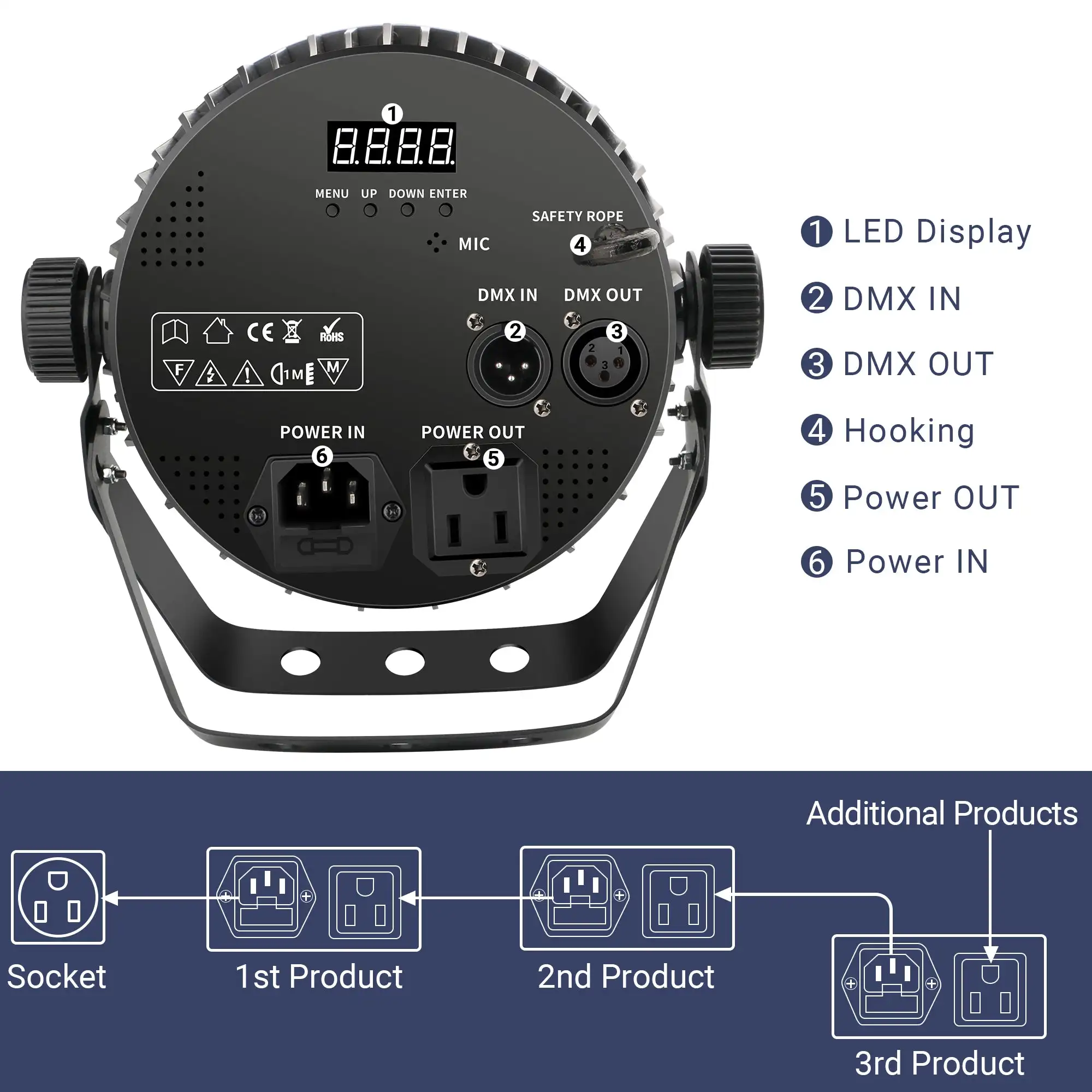 1

8.8.8.8.

MENU UP DOWN ENTER

SAFETY ROPE

MIC

4

DMX IN DMX OUT

2 3

2 1
3

CE ROHS

F 1M M

POWER IN POWER OUT

6 5

1 LED Display

2 DMX IN

3 DMX OUT

4 Hooking

5 Power OUT

6 Power IN

Additional Products

Socket

1st Product

2nd Product

3rd Product