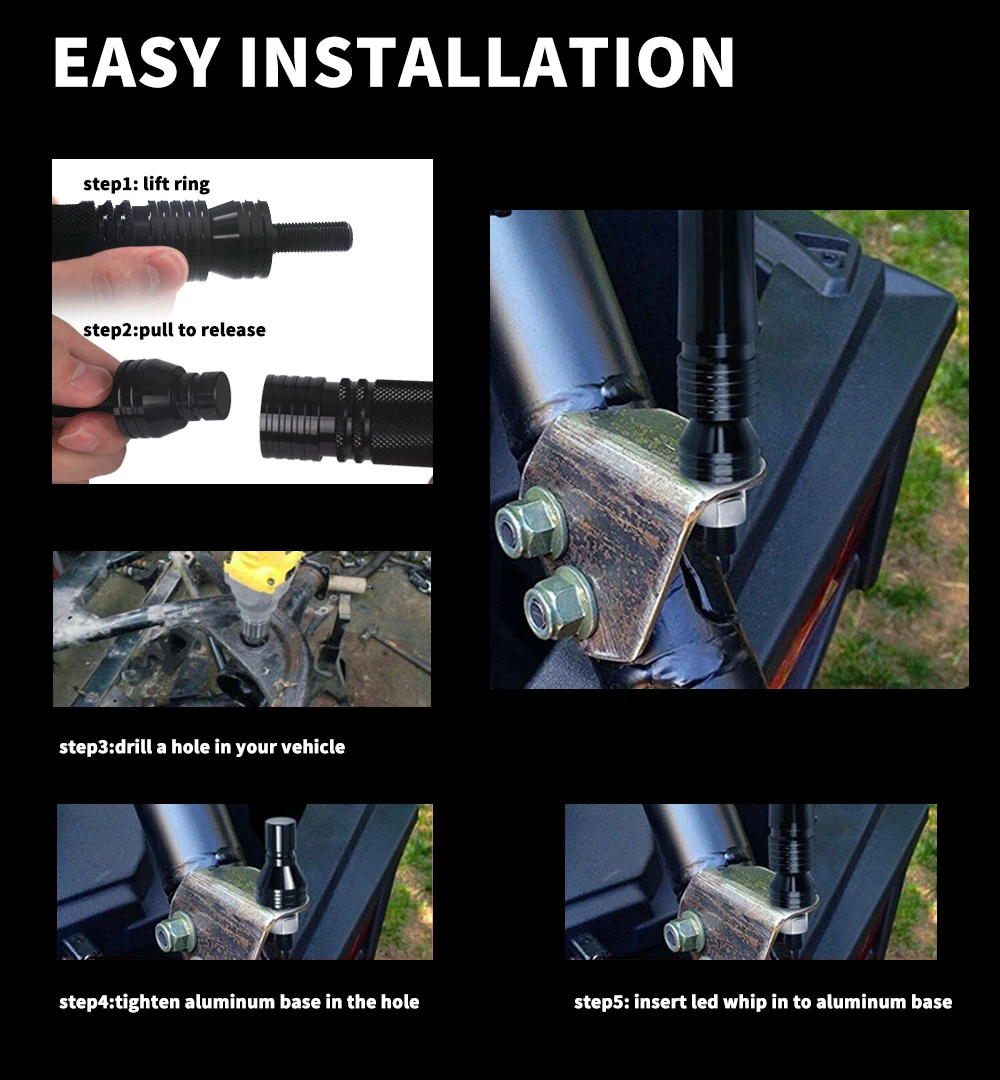 EASY INSTALLATION

step1: lift ring

step2:pull to release

step3:drill a hole in your vehicle

step4:tighten aluminum base in the hole

step5: insert led whip in to aluminum base