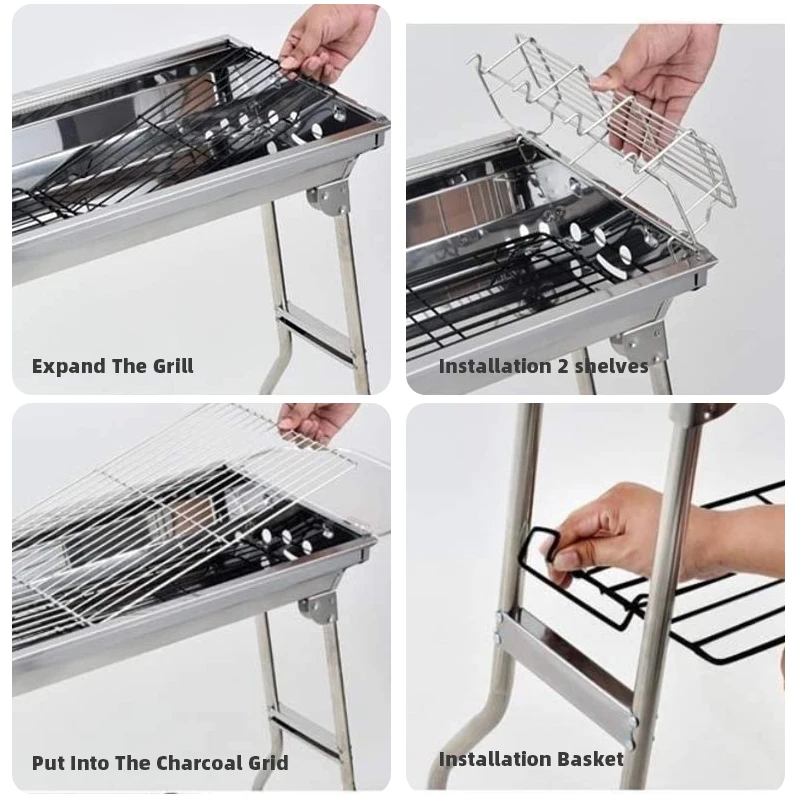 Expand The Grill

Installation 2 shelves

Put Into The Charcoal Grid

Installation Basket